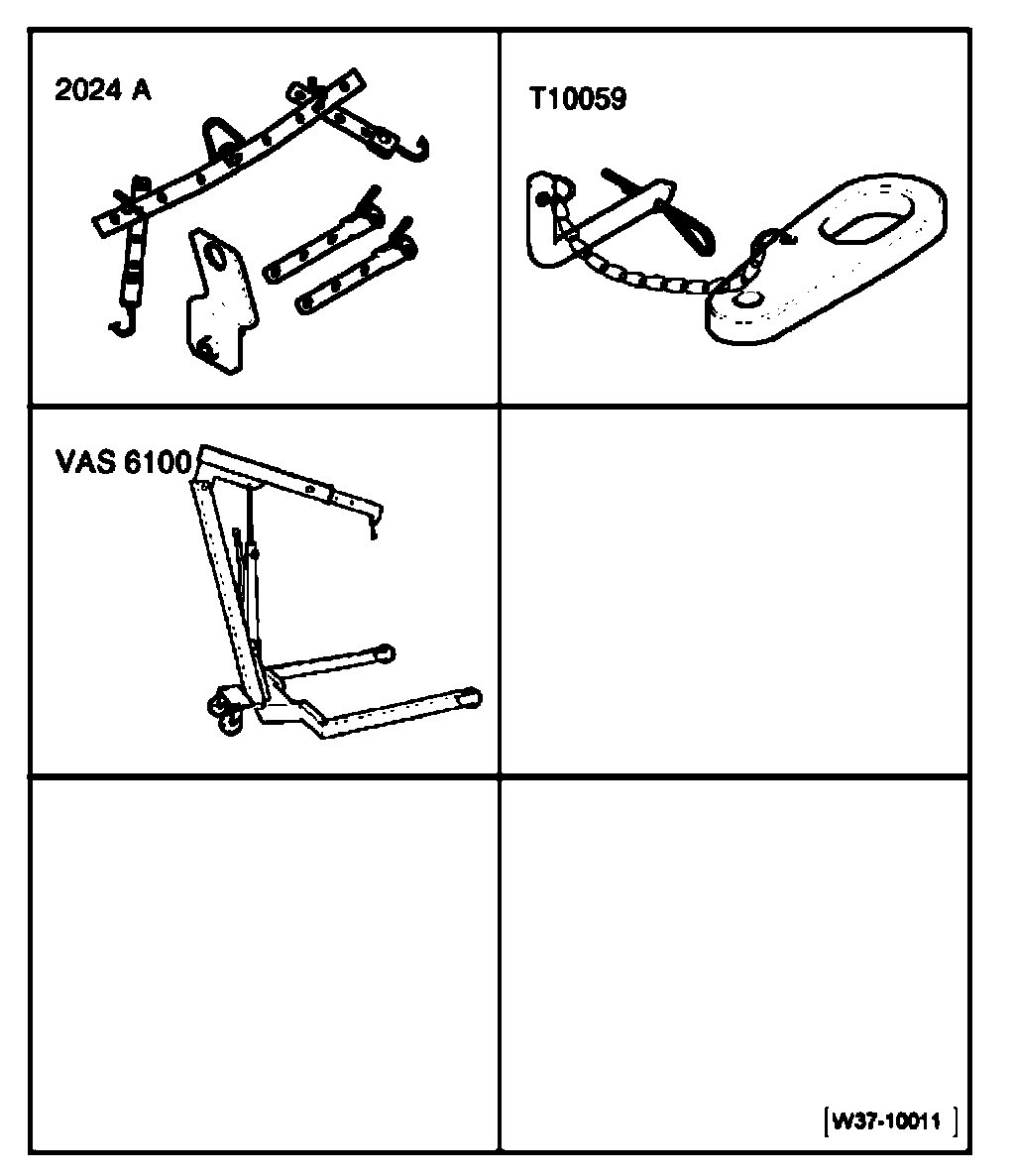 2024 A

T10059

VAS 6100

W37-10011