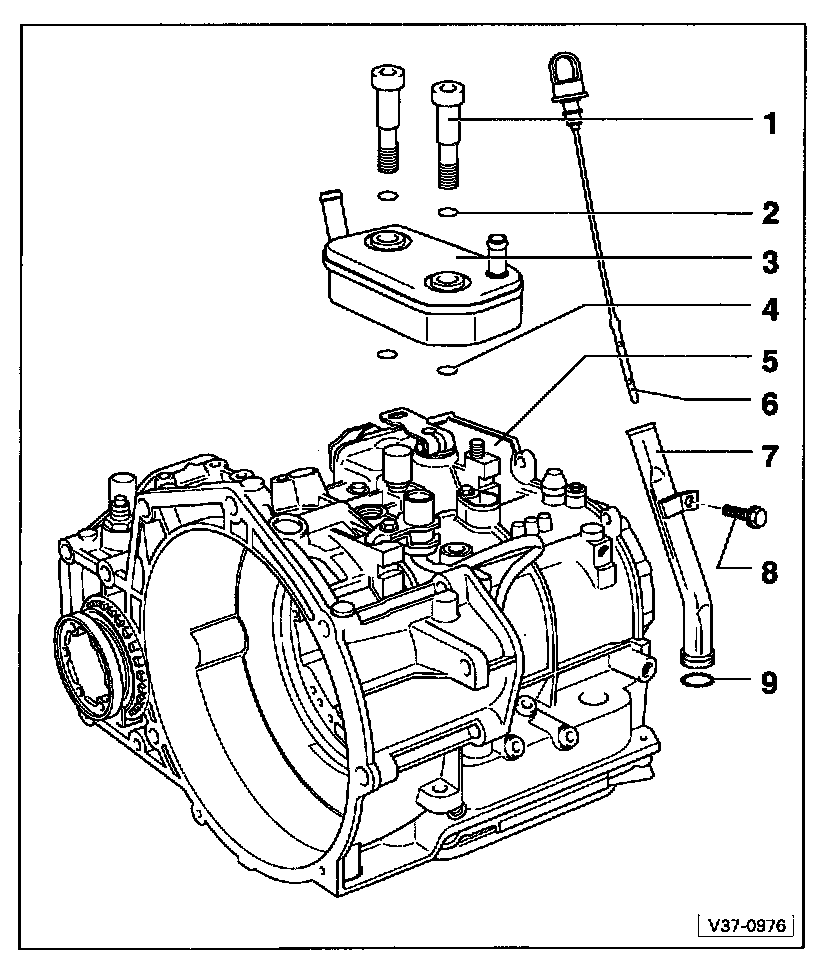 1
2
3
4
5
6
7
8
9
V37-0976