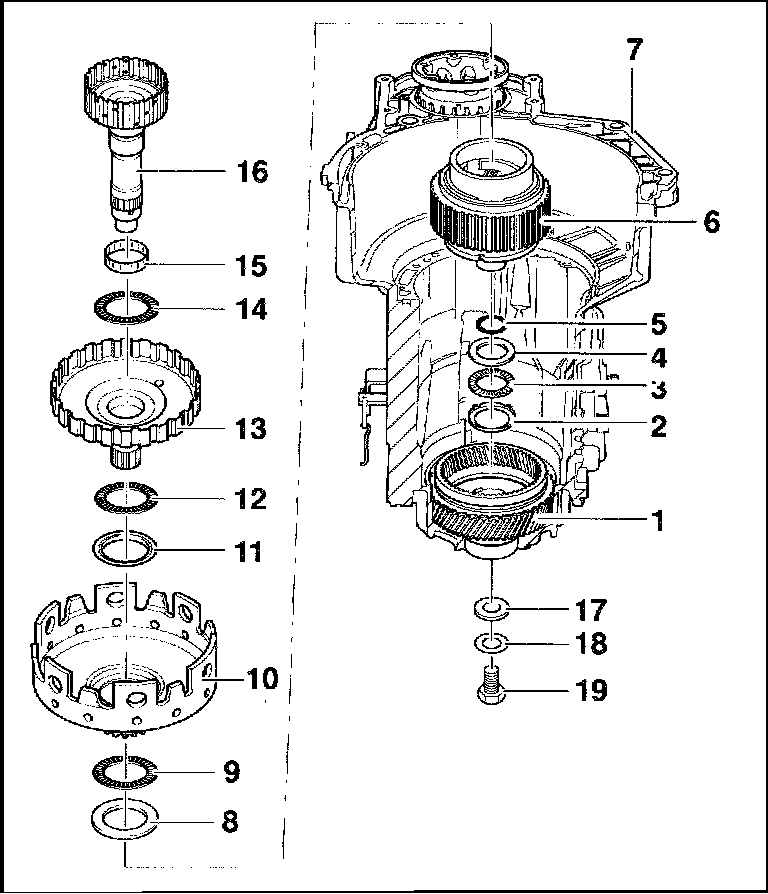 16
15
14
13
12
11
10
9
8
7
6
5
4
3
2
1
17
18
19