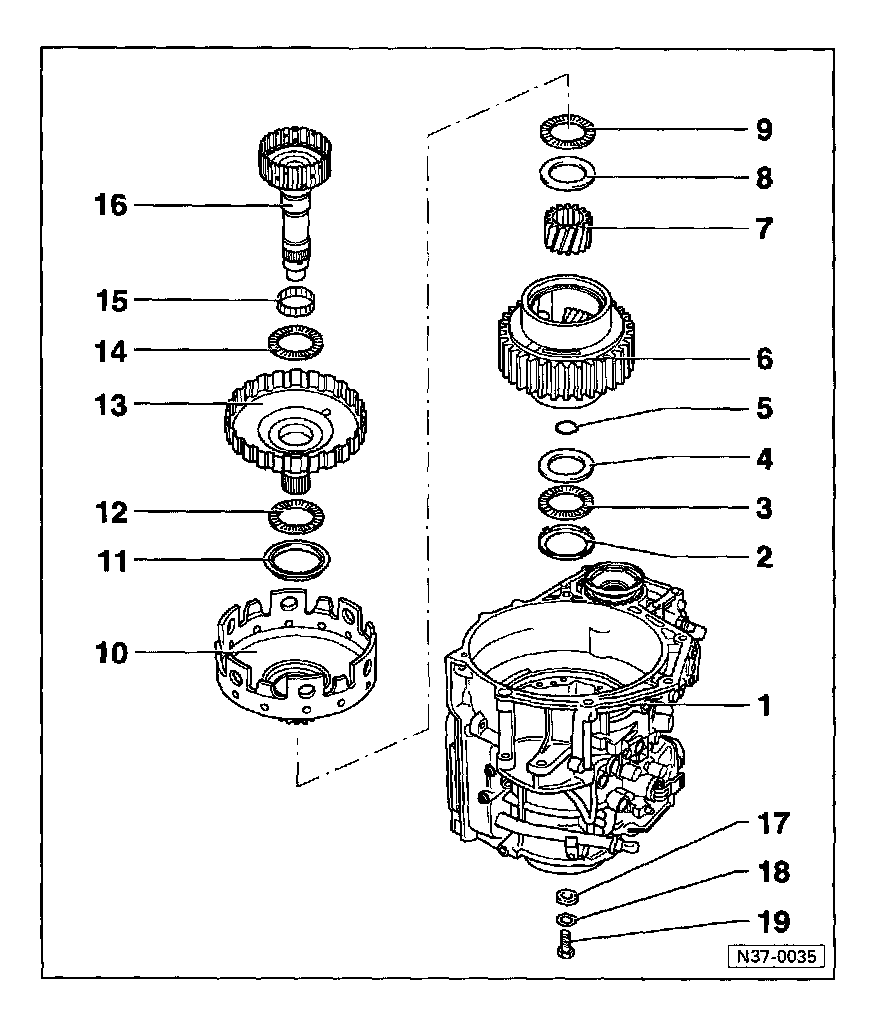 16
15
14
13
12
11
10
9
8
7
6
5
4
3
2
1
17
18
19
N37-0035