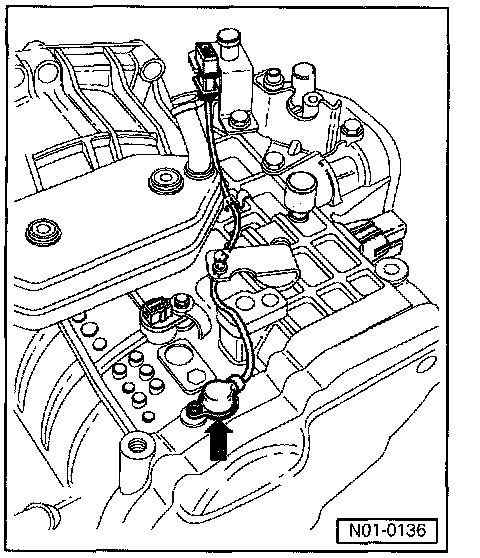 N01-0136