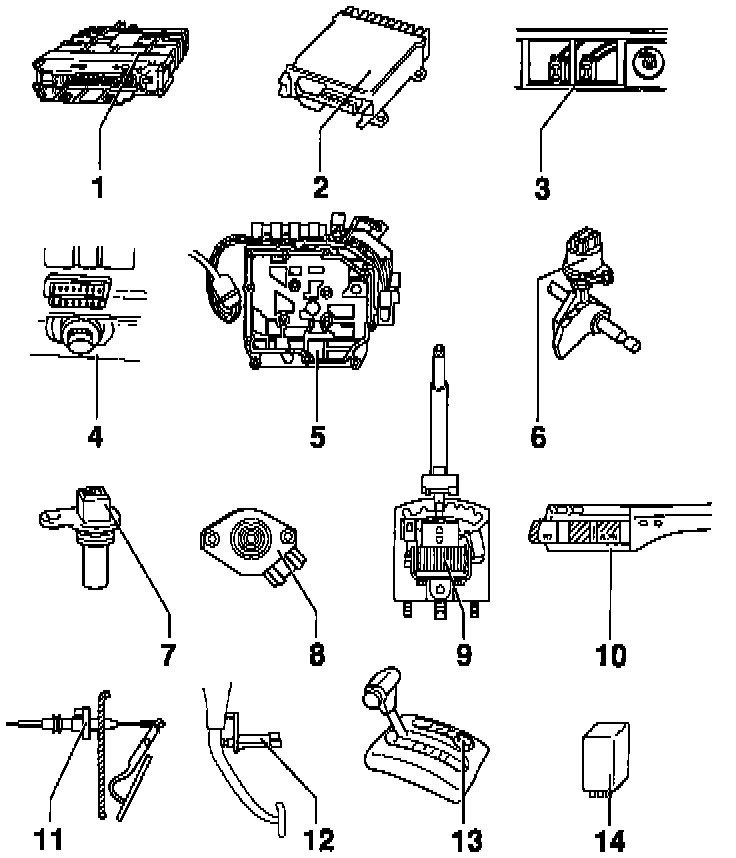 1
2
3
4
5
6
7
8
9
10
11
12
13
14