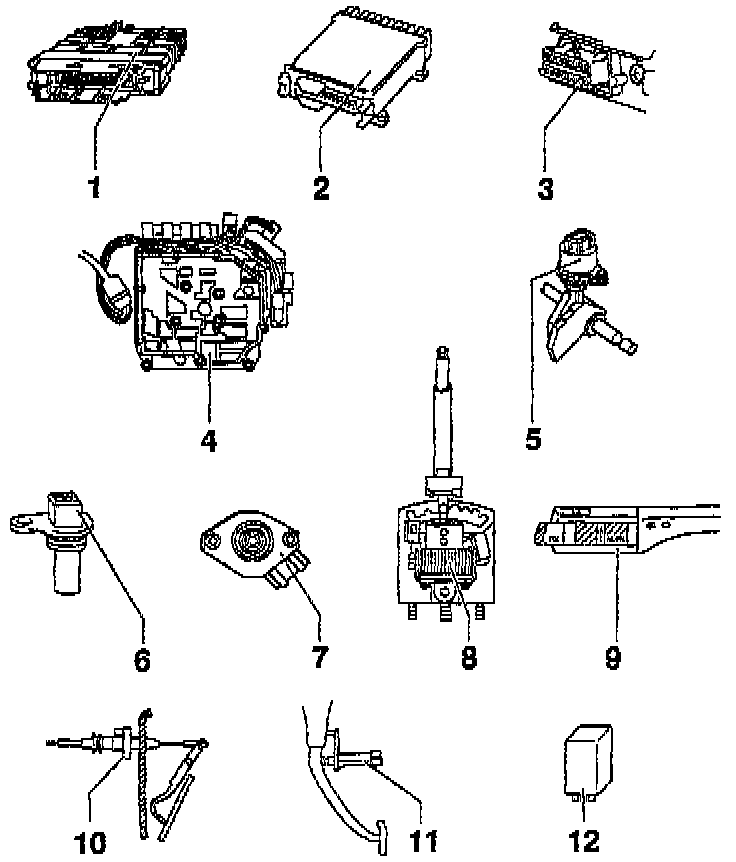 1
2
3
4
5
6
7
8
9
10
11
12