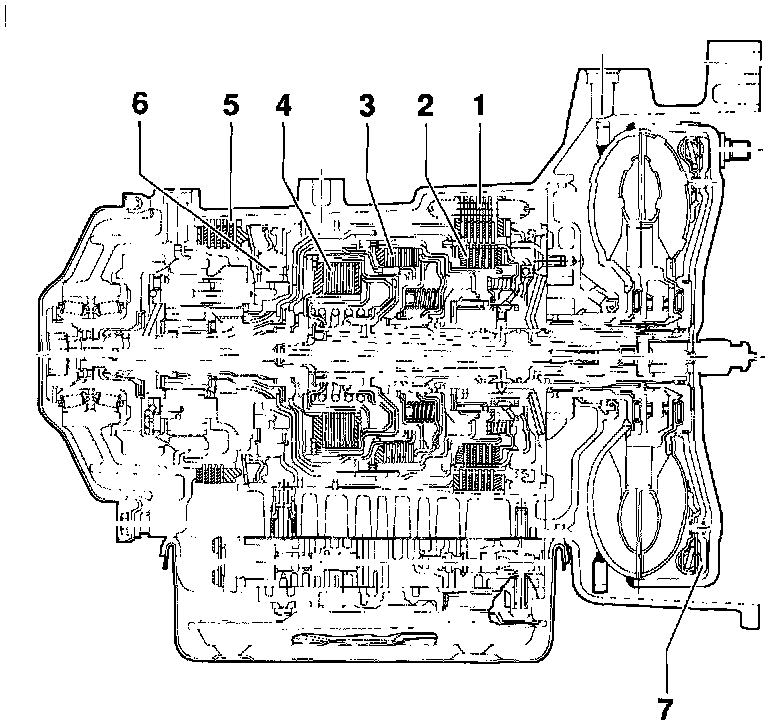 6
5
4
3
2
1
7