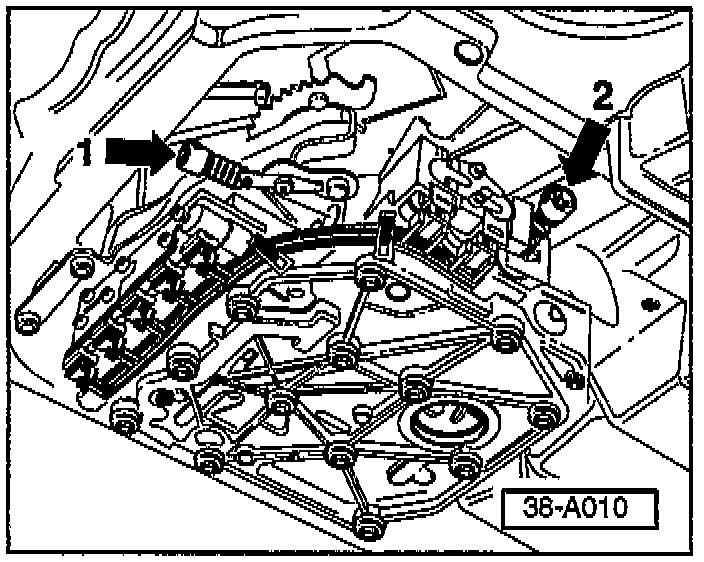 1
2
38-A010