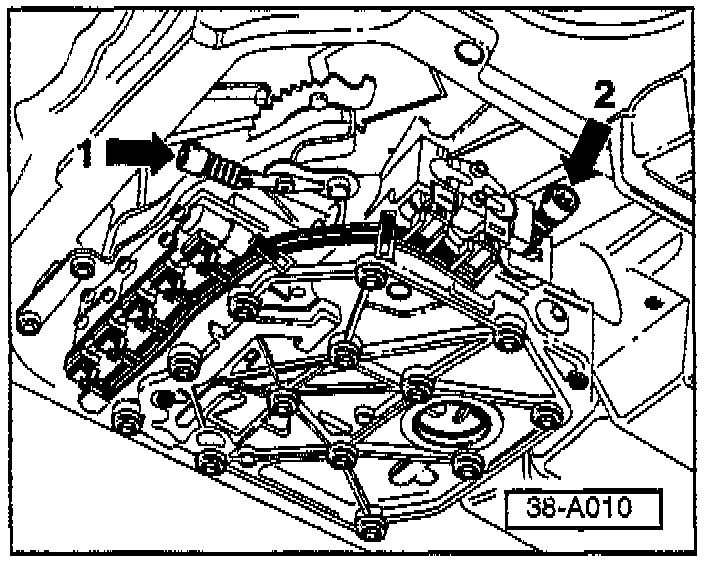 1

2

38-A010