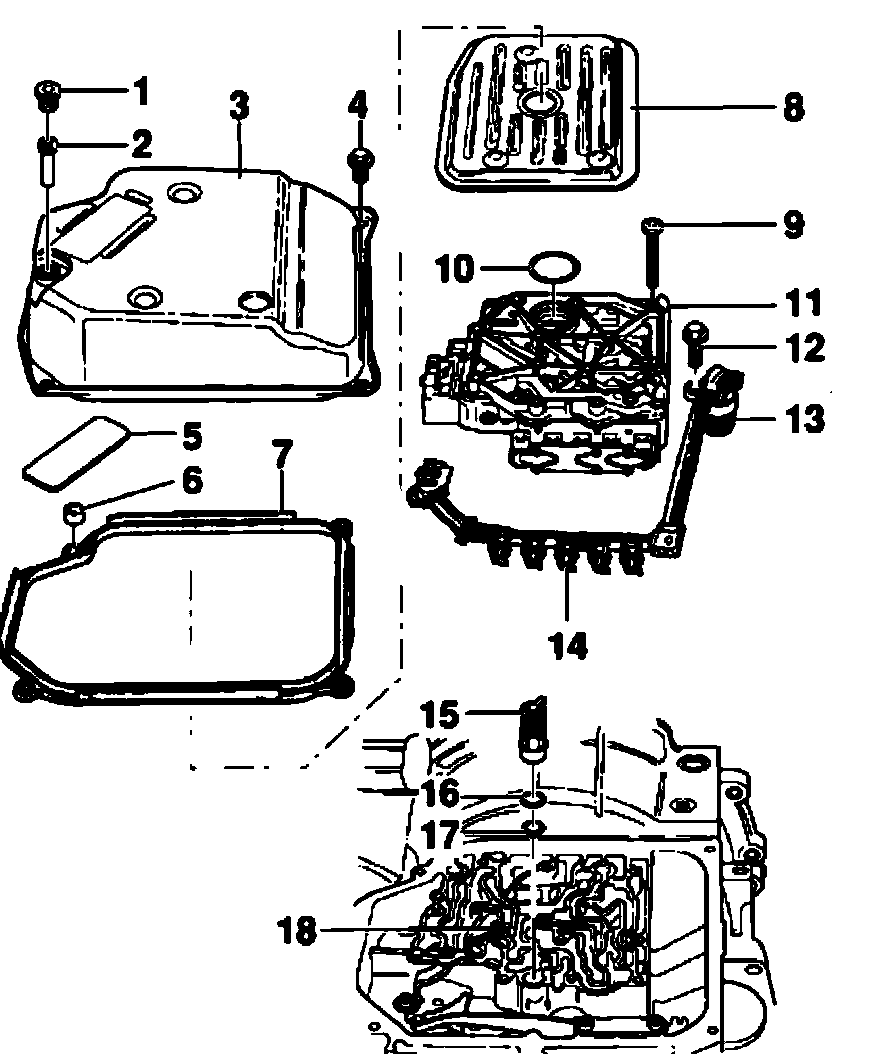 1
2
3
4
5
6
7
8
9
10
11
12
13
14
15
16
17
18