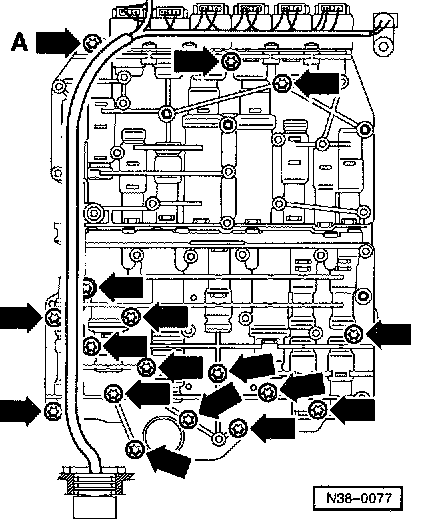 A

N38–0077