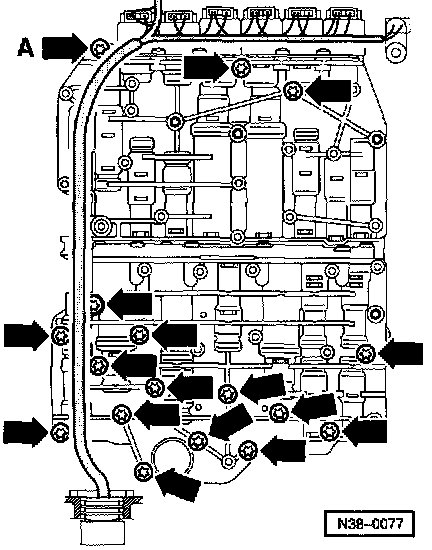 A

N38-0077