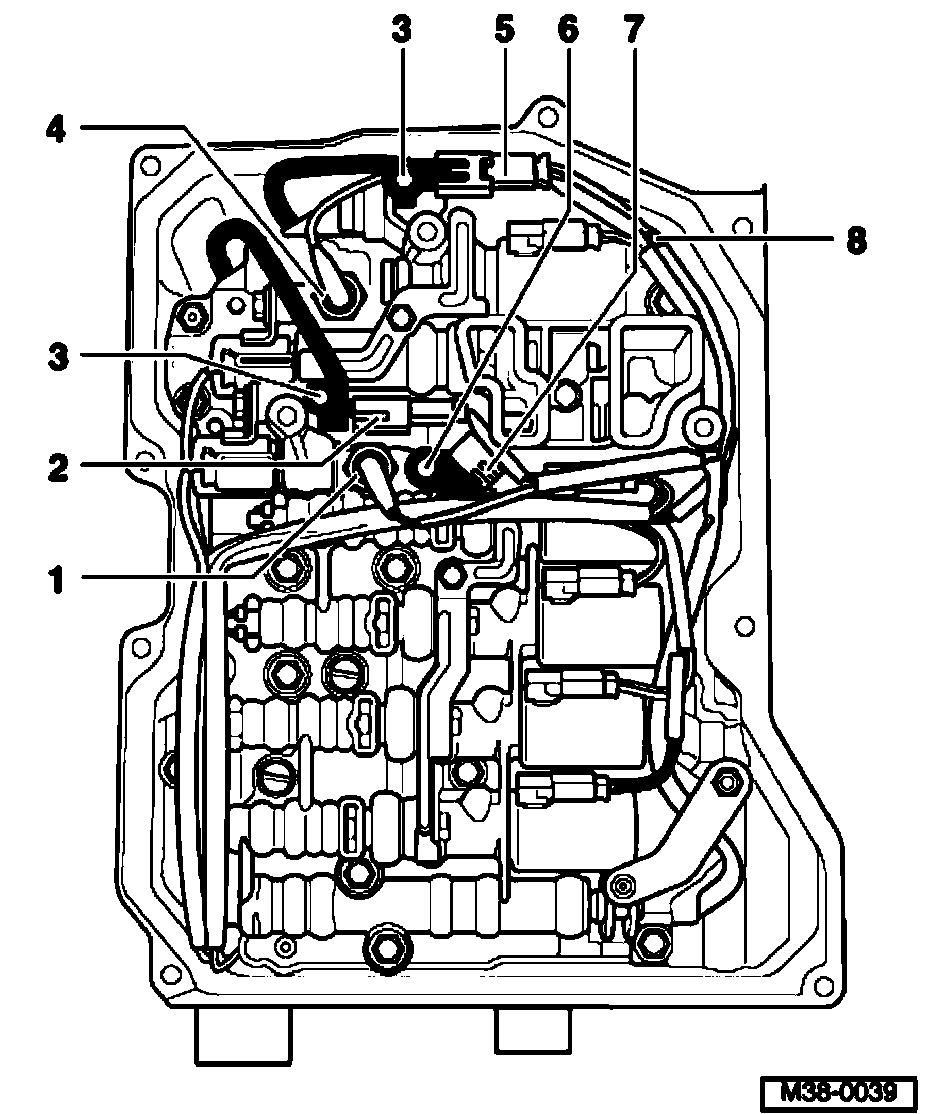 3
5
6
7
4
8
3
2
1
M38-0039