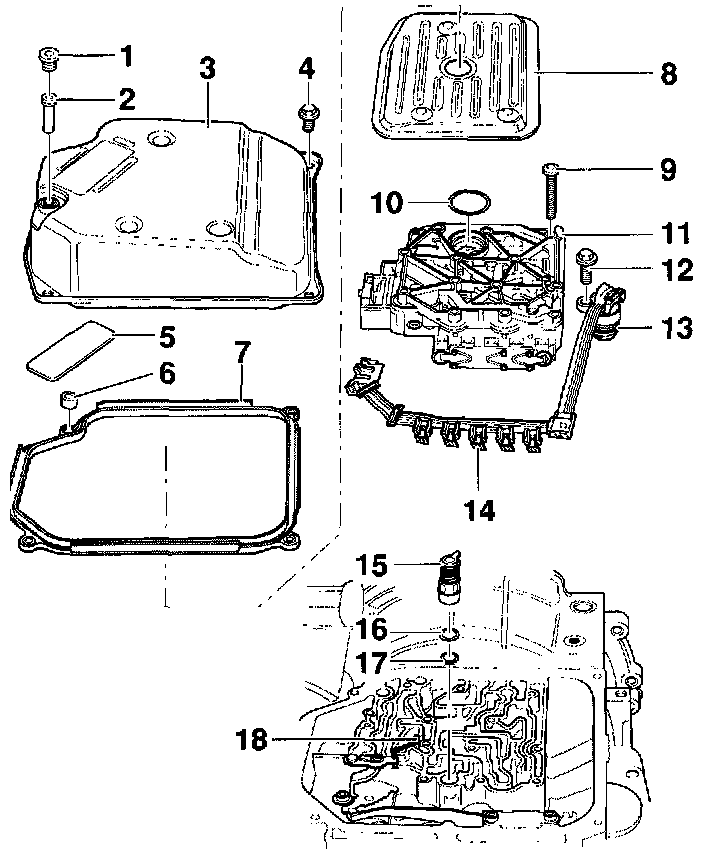 1
2
3
4
5
6
7
8
9
10
11
12
13
14
15
16
17
18