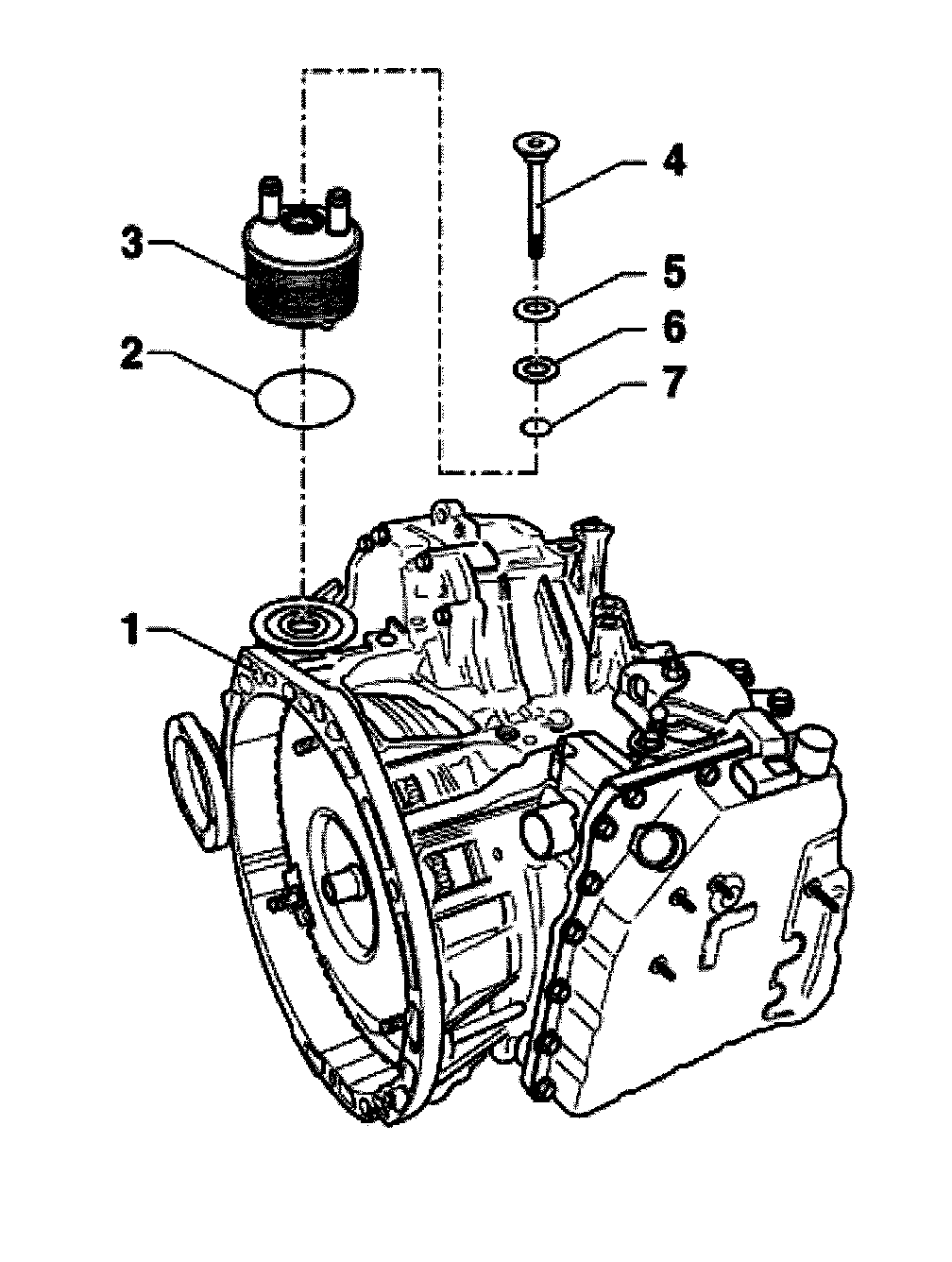 4
3
5
6
2
7
1