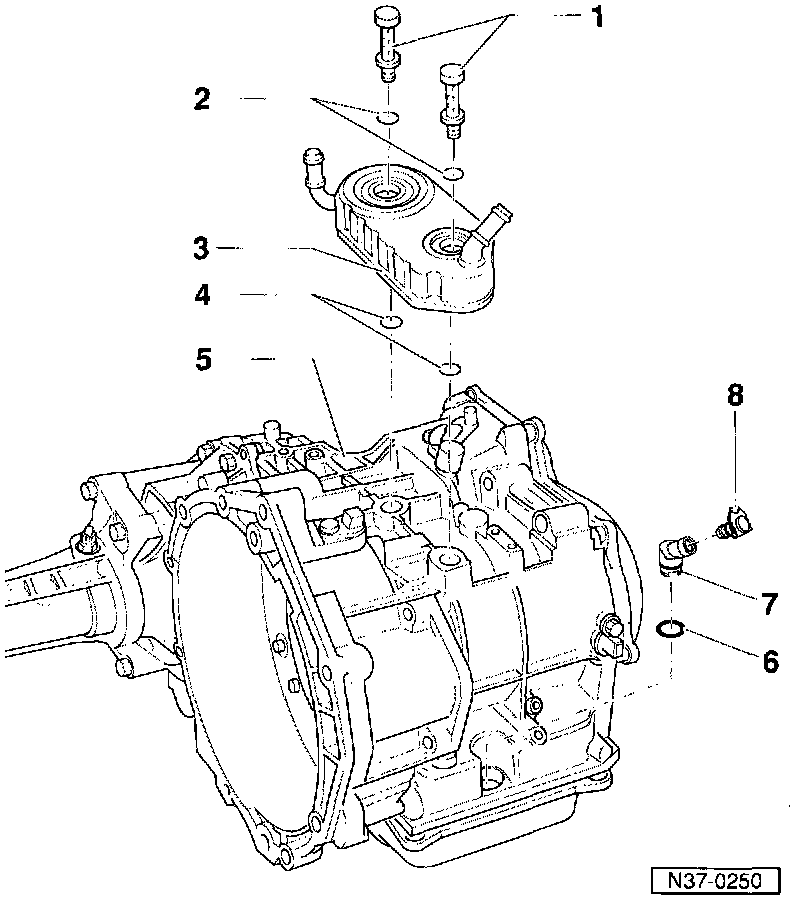 1
2
3
4
5
8
7
6
N37-0250