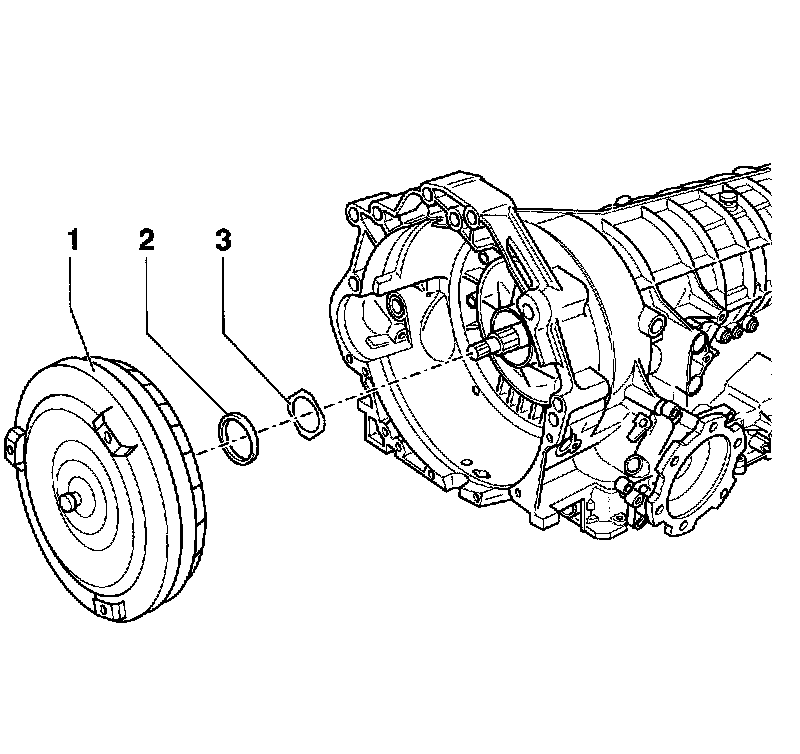 1
2
3