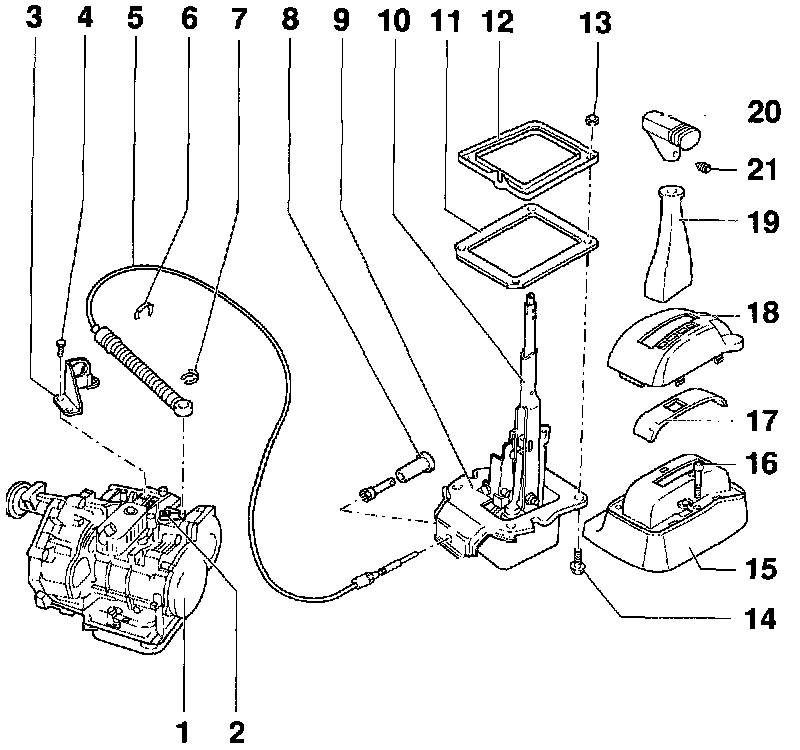 3 4 5 6 7 8 9 10 11 12 13

20
21
19
18
17
16
15
14

1 2