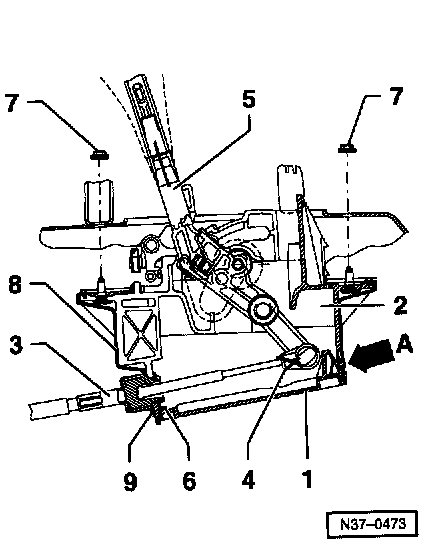 7
5
7
8
2
3
A
9
6
4
1
N37–0473