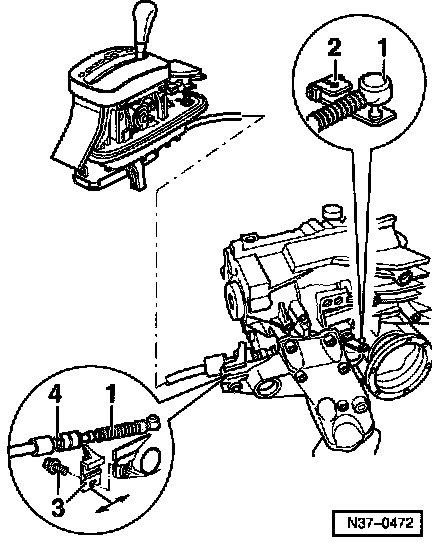 2
1
4
1
3
N37–0472