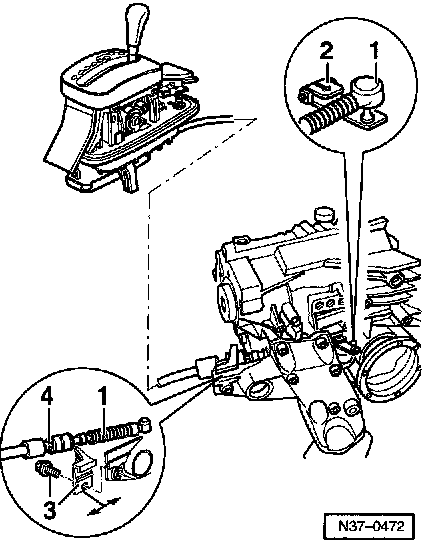 2
1
4
1
3
N37–0472