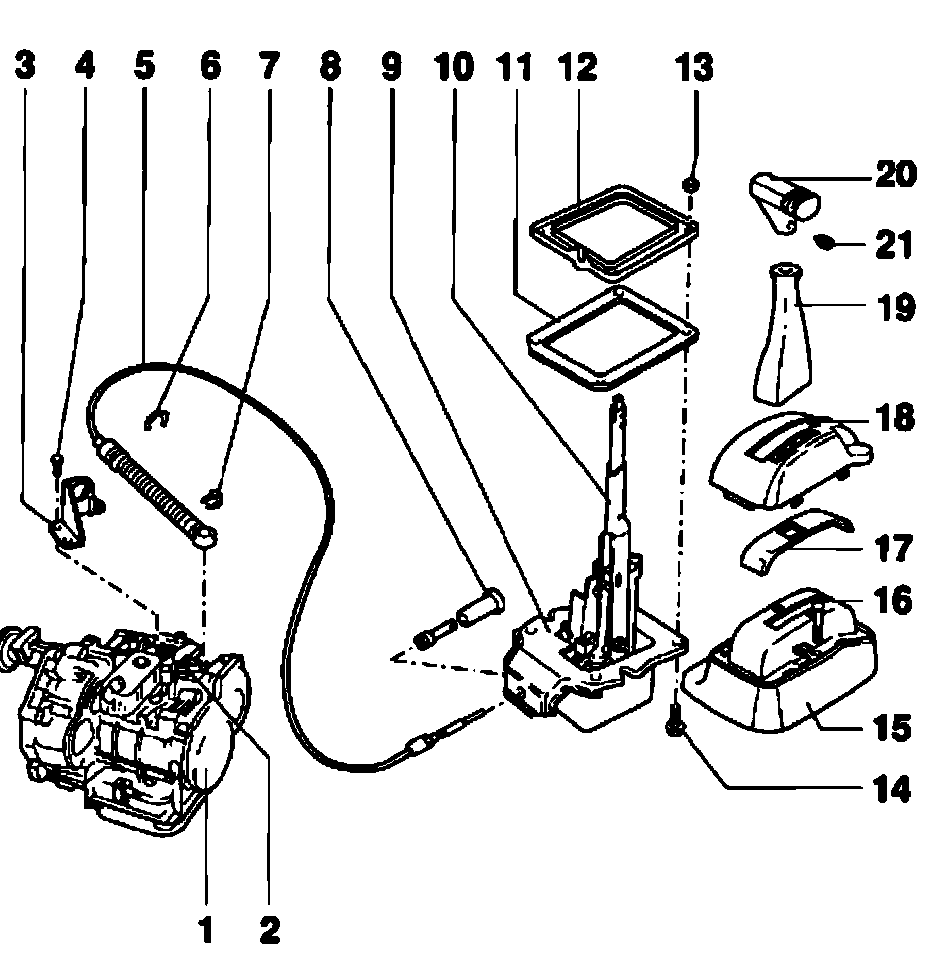 3 4 5 6 7 8 9 10 11 12 13

20
21
19
18
17
16
15
14

1 2