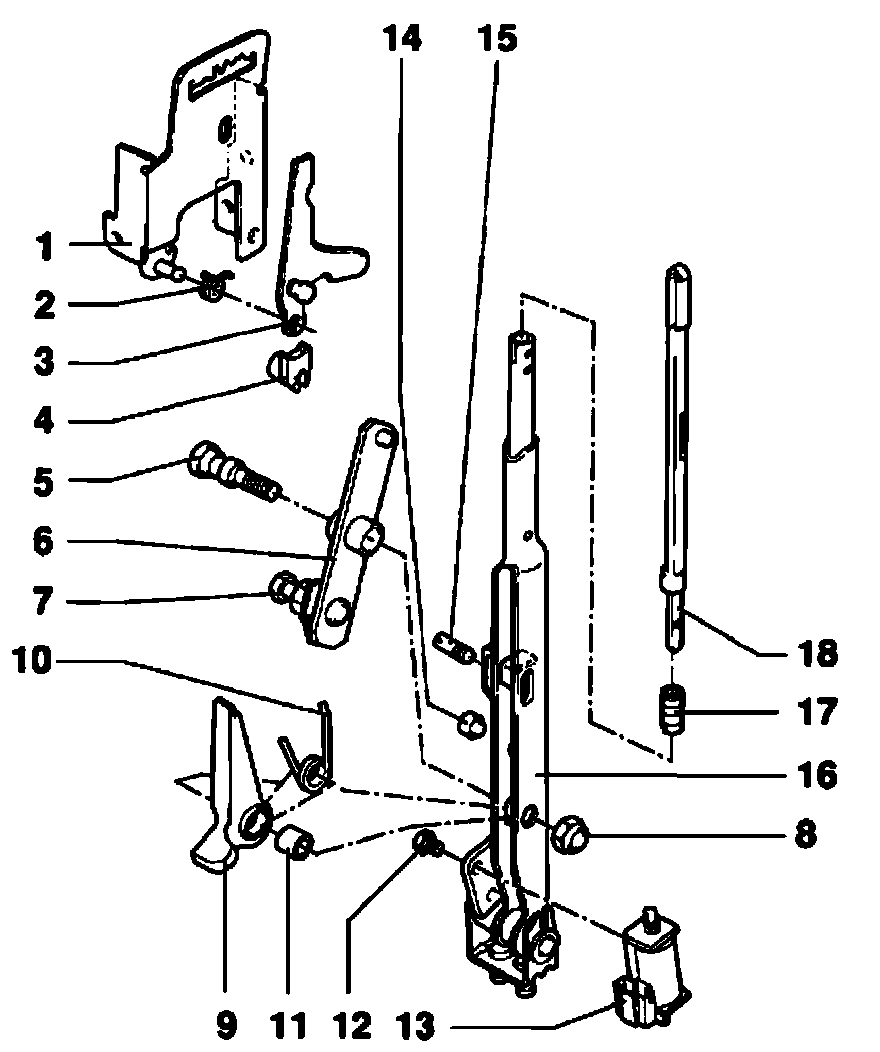 14
15
1
2
3
4
5
6
7
10
18
17
16
8
9
11
12
13