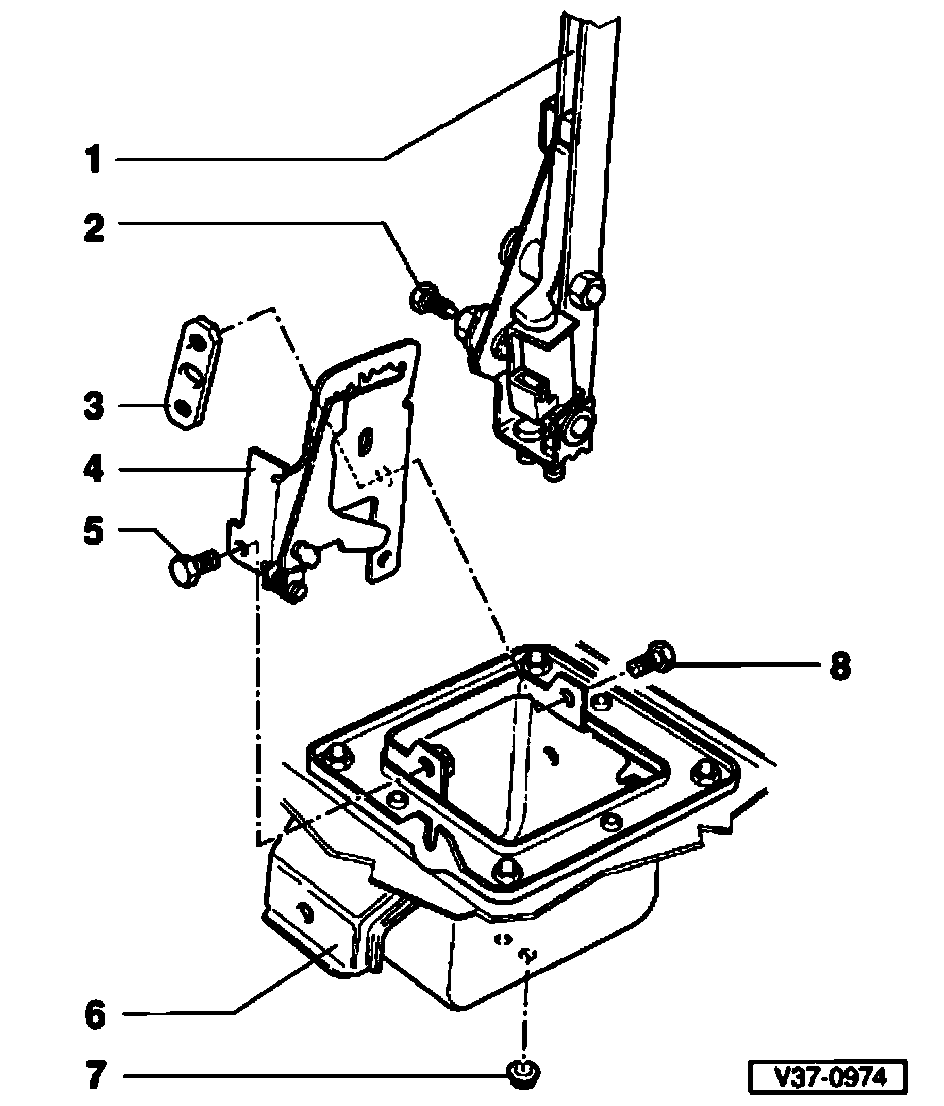 1
2
3
4
5
8
6
7
V37-0974