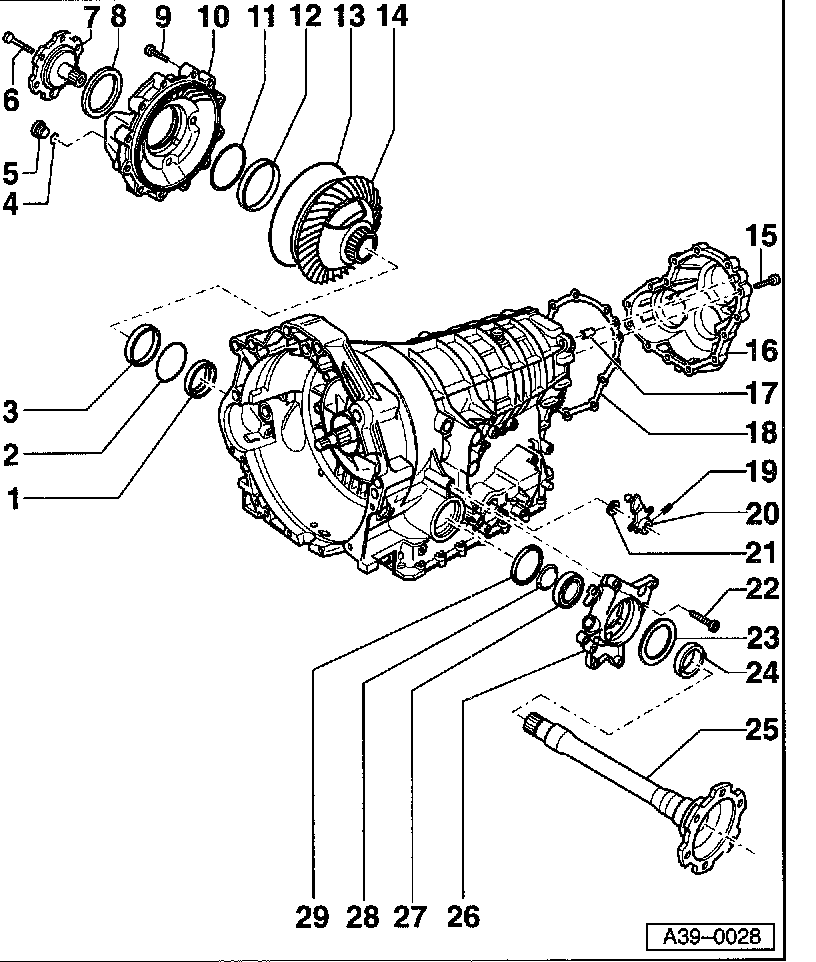 7 8 9 10 11 12 13 14

6

5

4

15

16

17

18

3

2

1

19

20

21

22

23

24

25

29 28 27 26

A39–0028