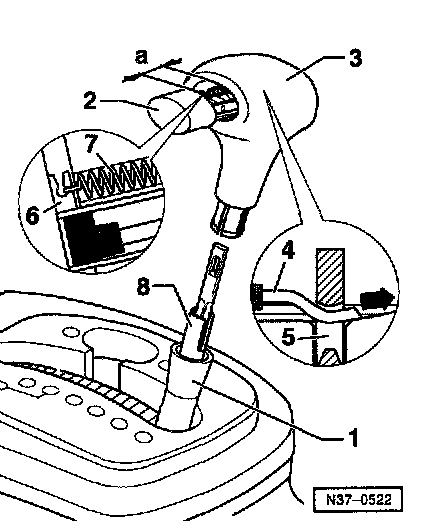 a
3
2
7
6
4
8
5
1
N37–0522