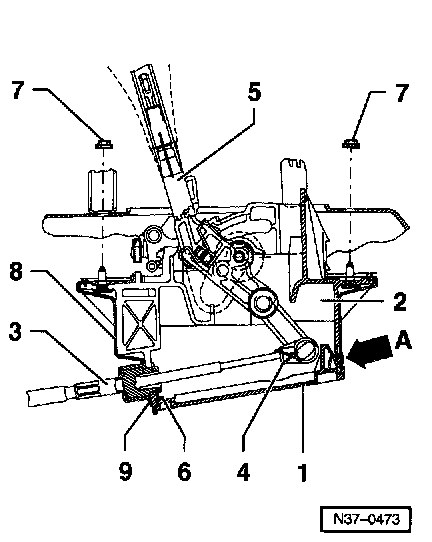 7
5
7
8
2
3
A
9
6
4
1
N37–0473