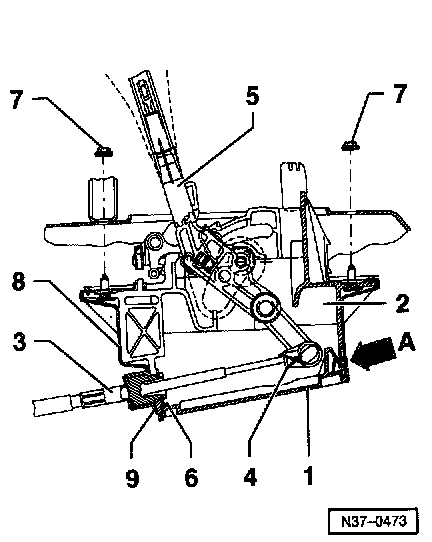 7
5
7
8
2
3
A
9
6
4
1
N37-0473