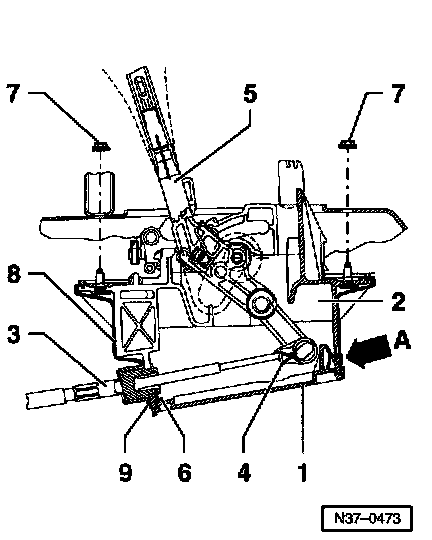 7
5
7
8
2
3
A
9
6
4
1
N37–0473