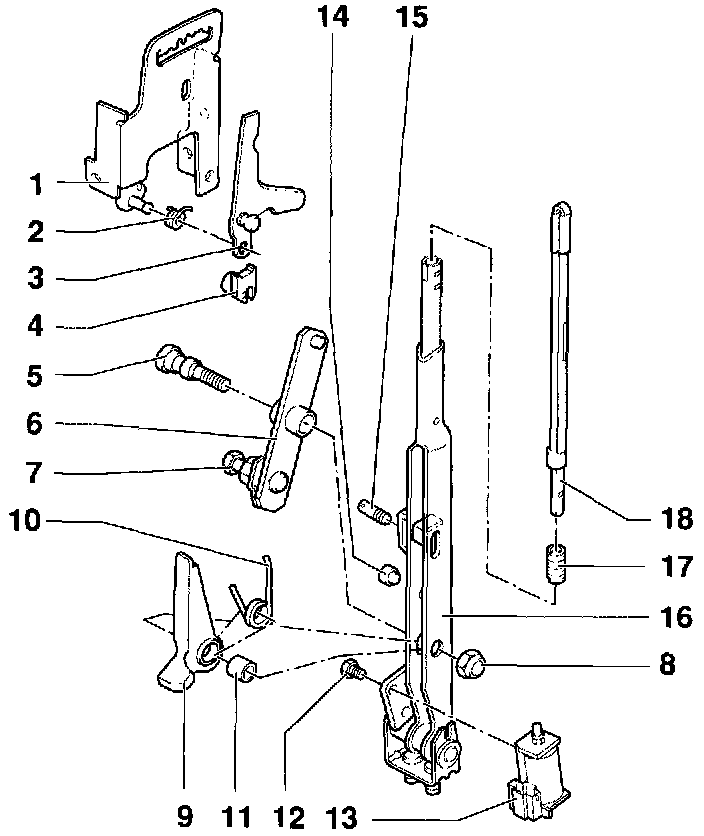 14
15
1
2
3
4
5
6
7
10
18
17
16
8
9
11
12
13