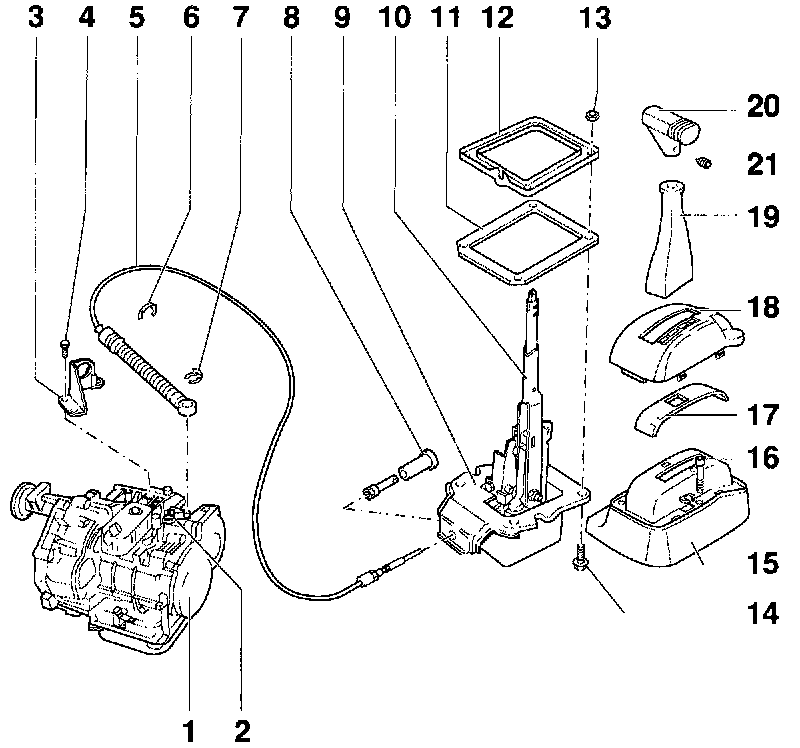 3 4 5 6 7 8 9 10 11 12 13

20

21

19

18

17

16

15

14

1 2