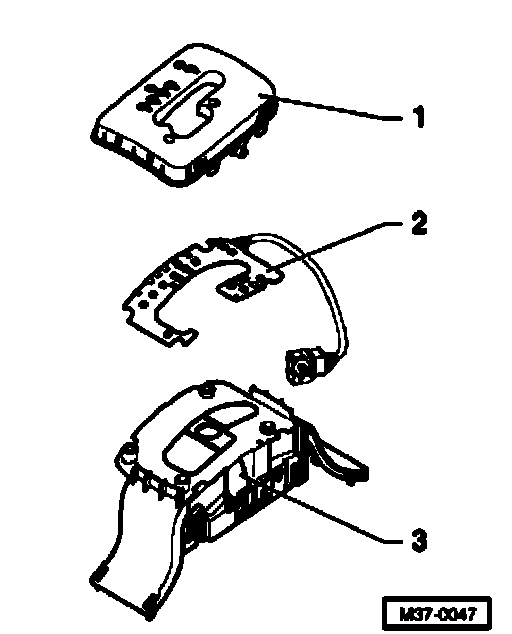 1

2

3

M37-0047