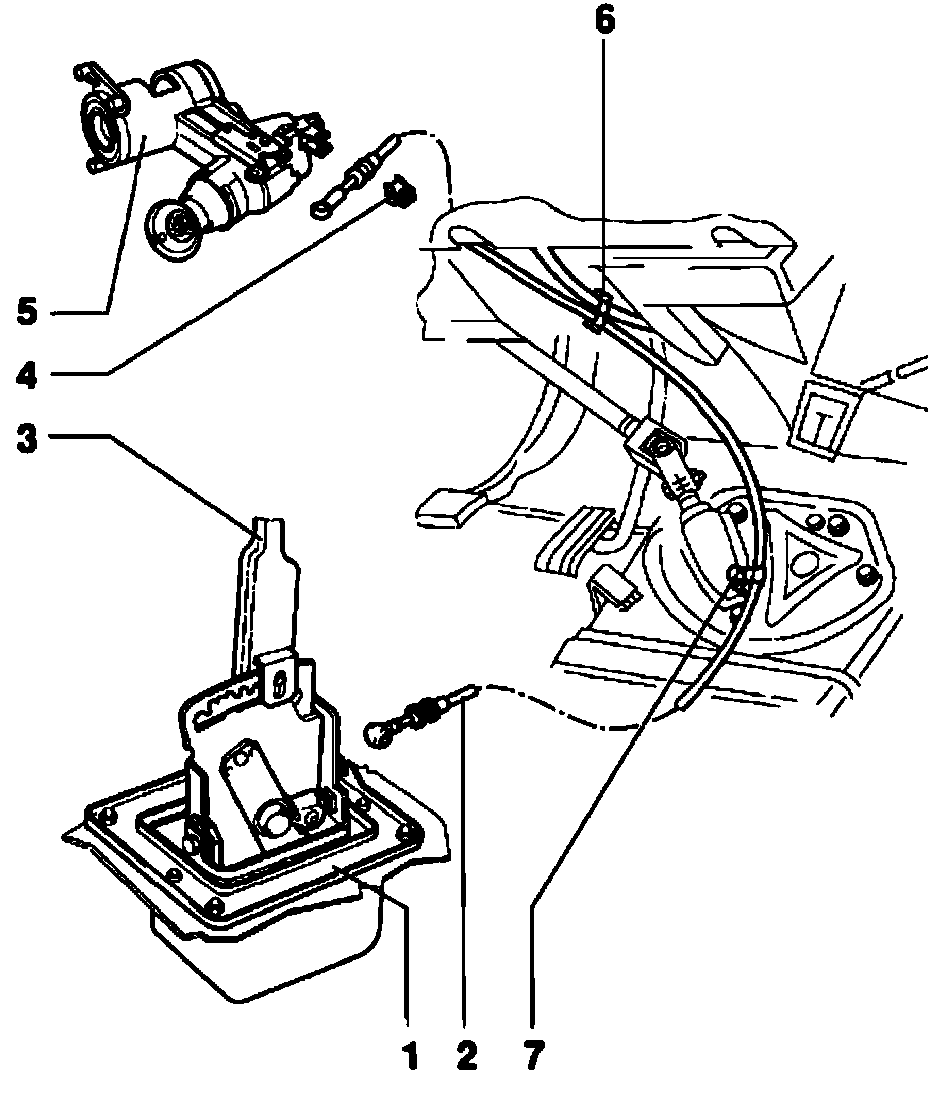 6
5
4
3
1
2
7