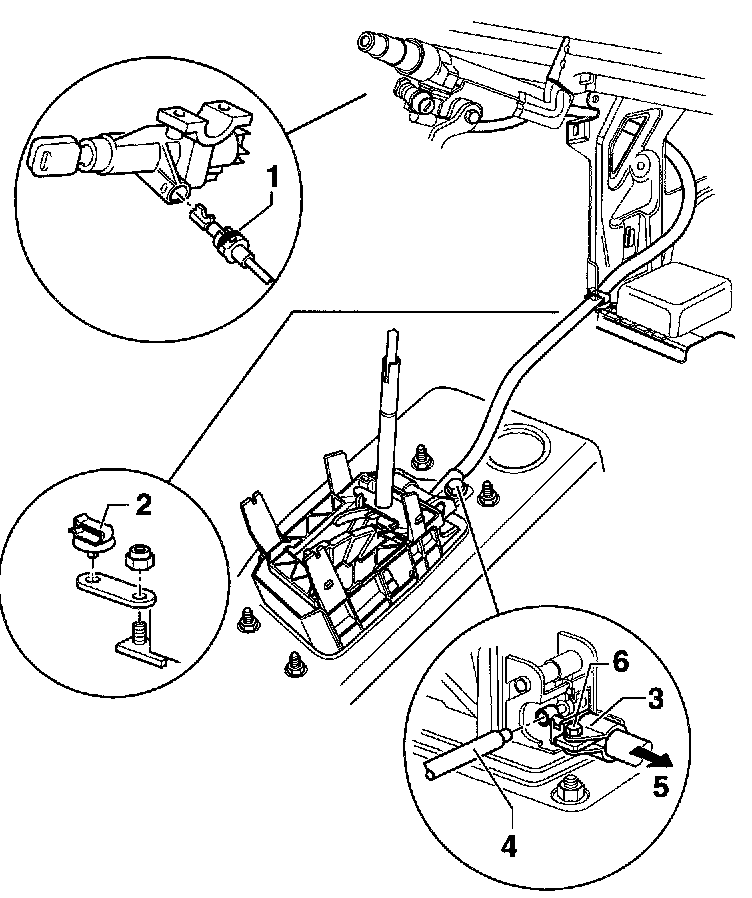 1
2
6
3
5
4