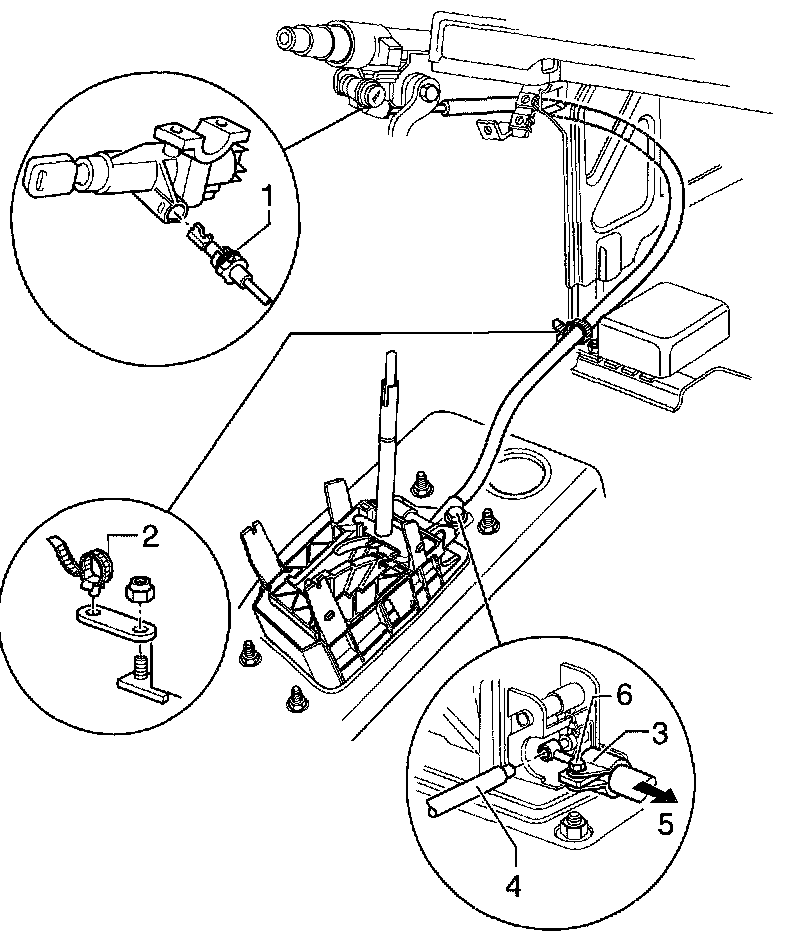 1
2
6
3
5
4