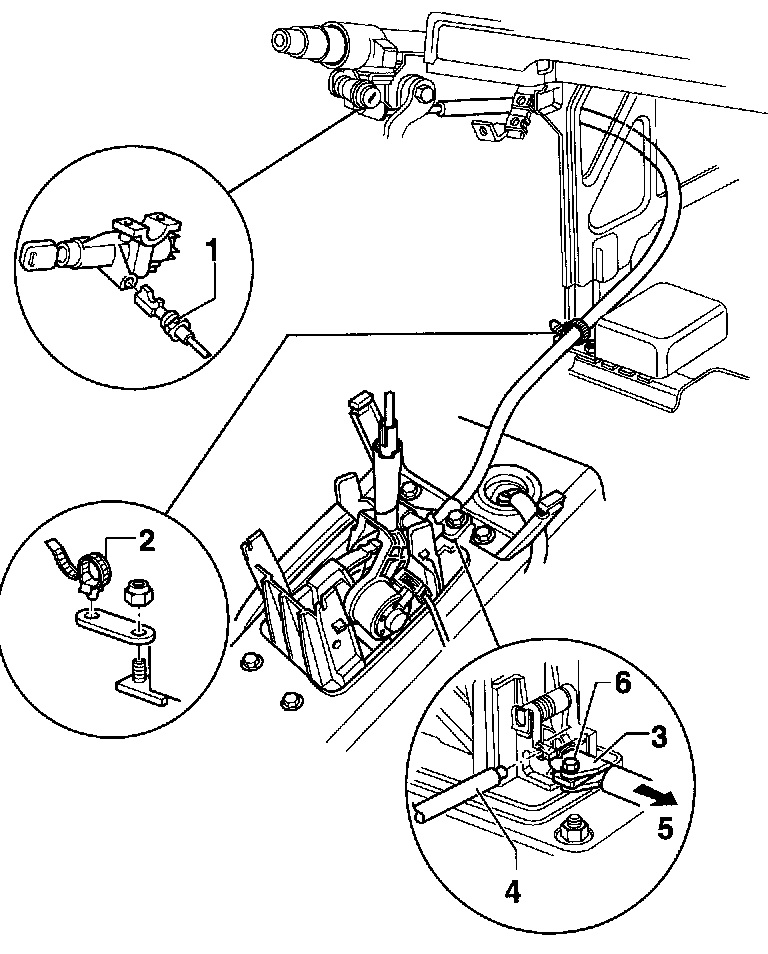 1
2
6
3
5
4