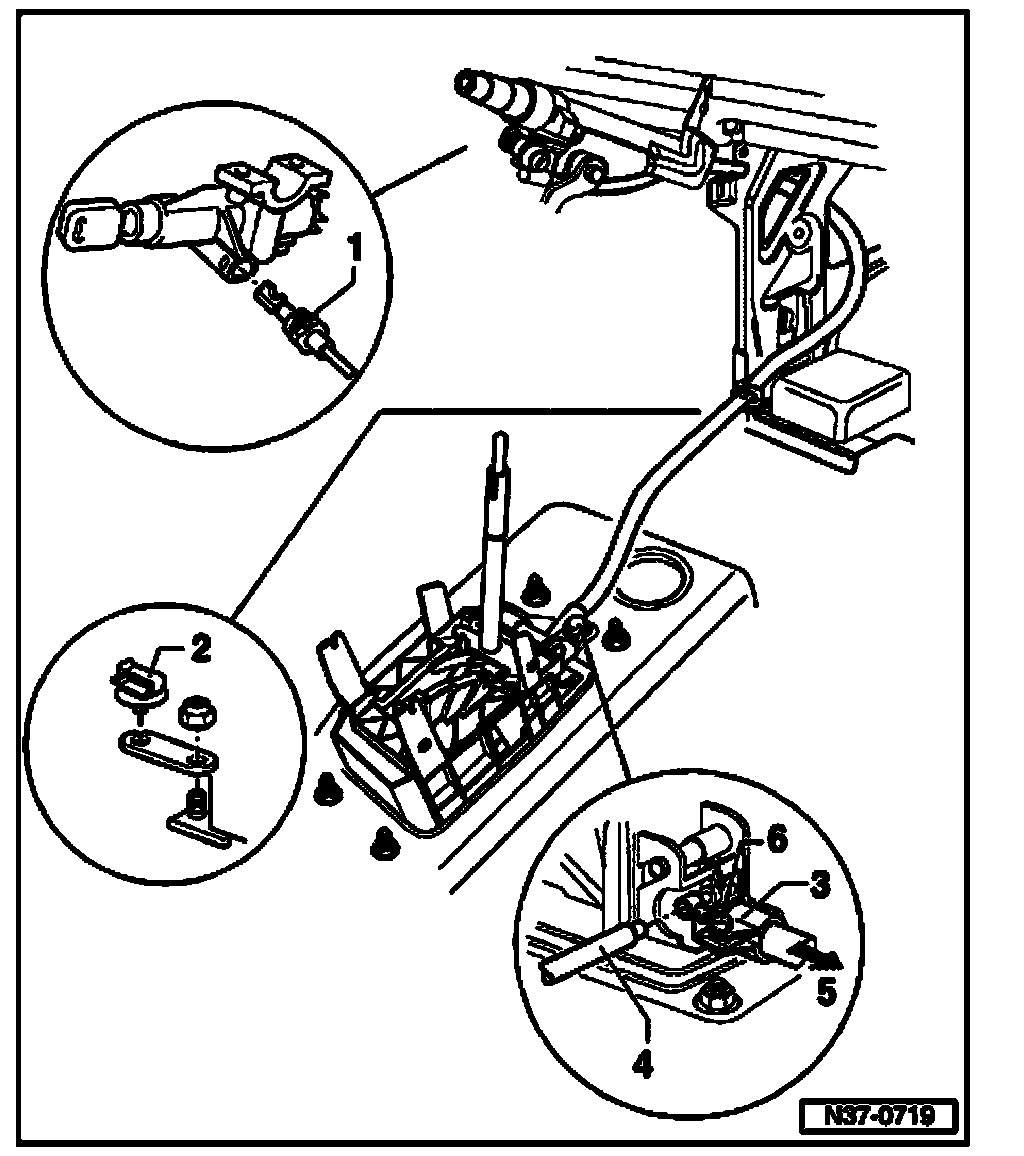 1

2

6

3

5

4

N37-0719