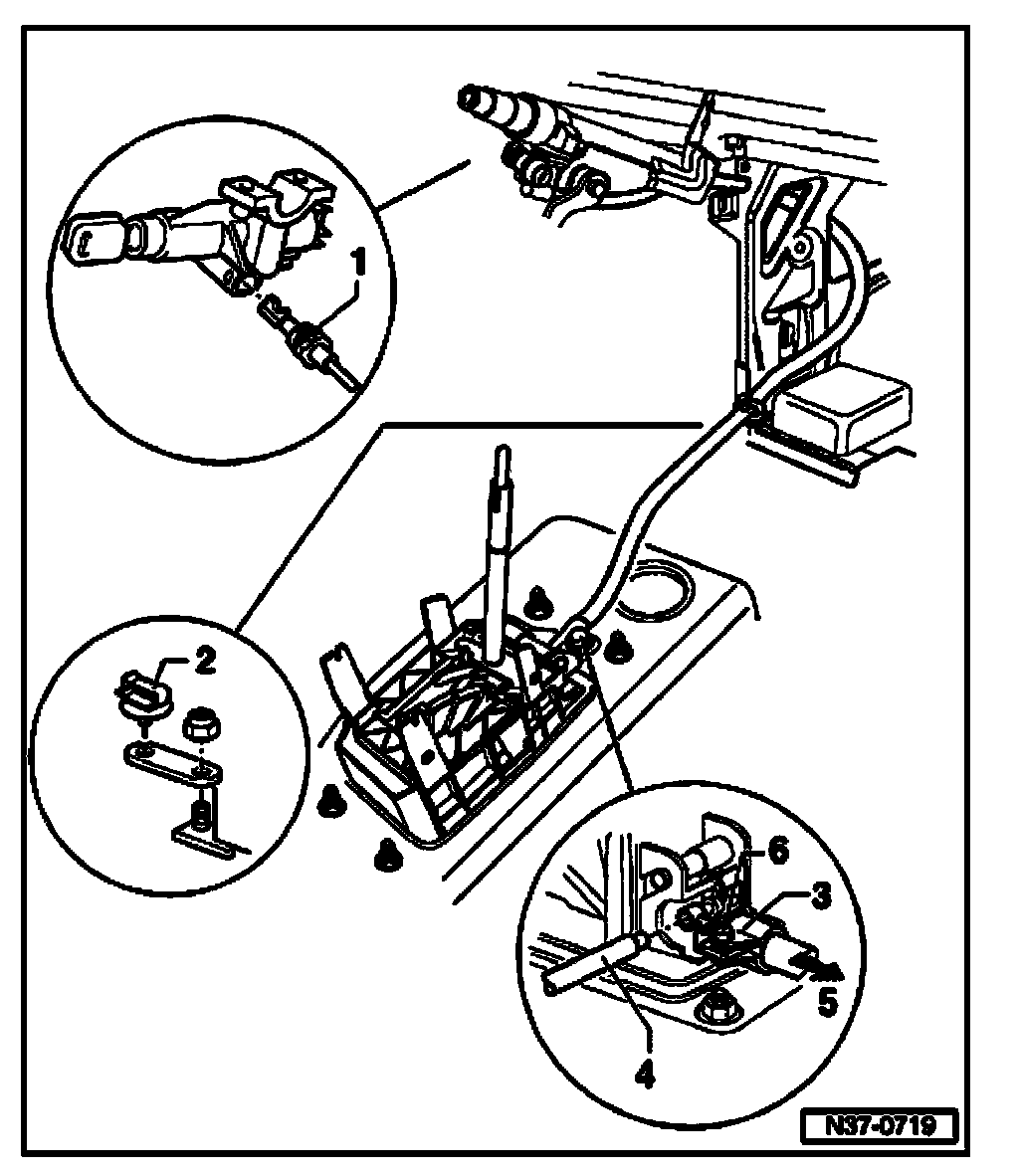 1
2
6
3
5
4
N37-0719