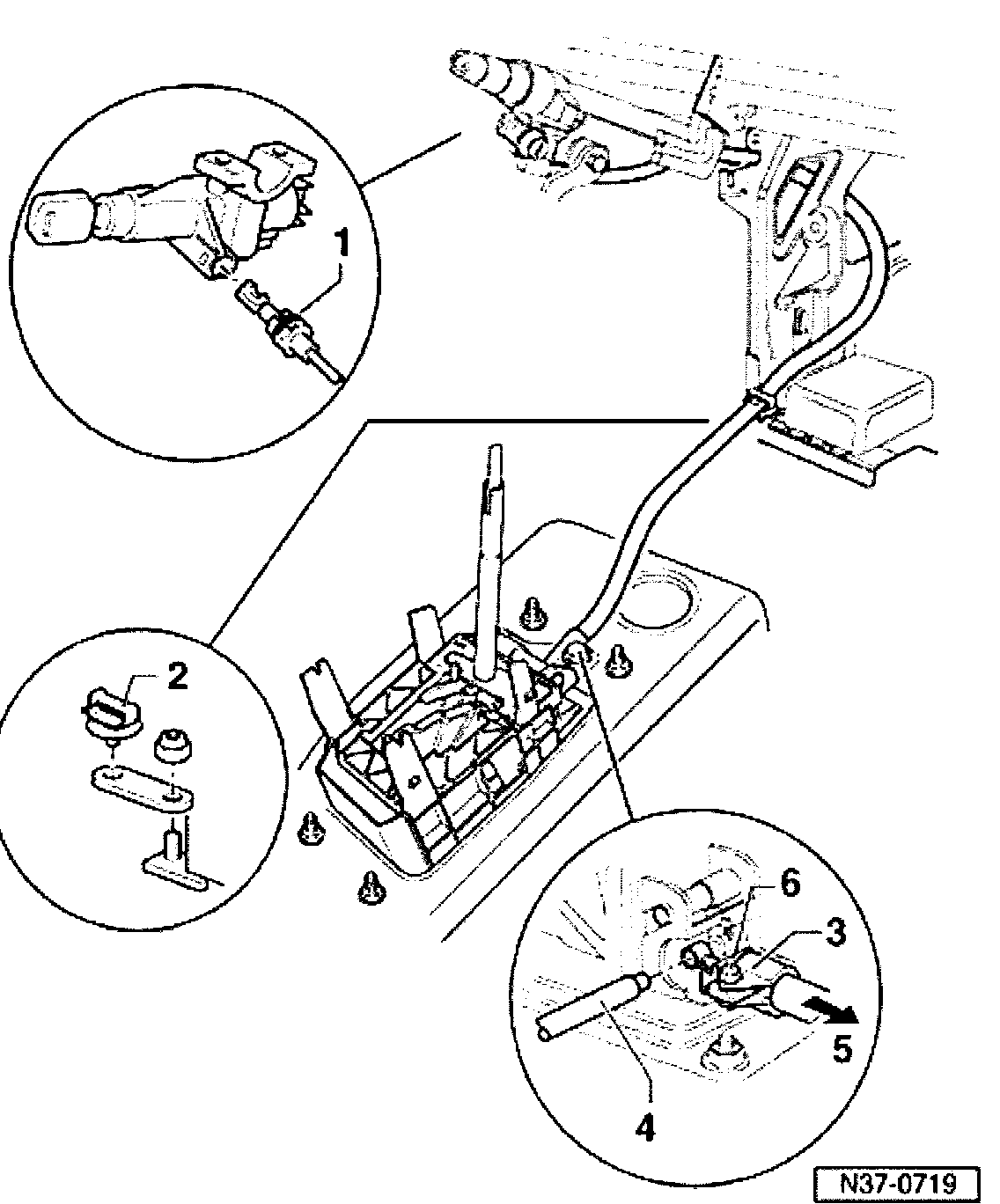 1
2
6
3
5
4
N37-0719