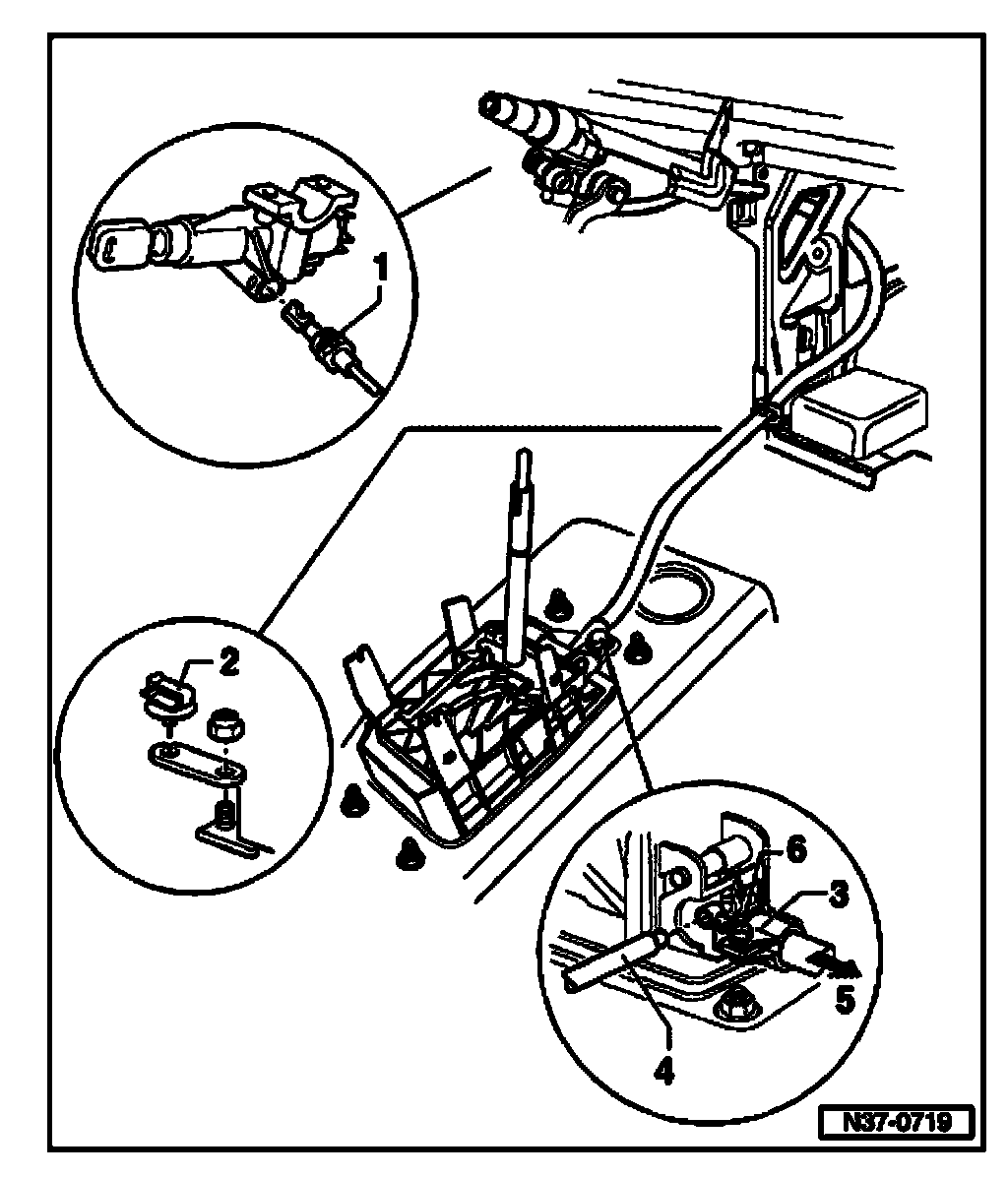 1
2
6
3
5
4
N37-0719