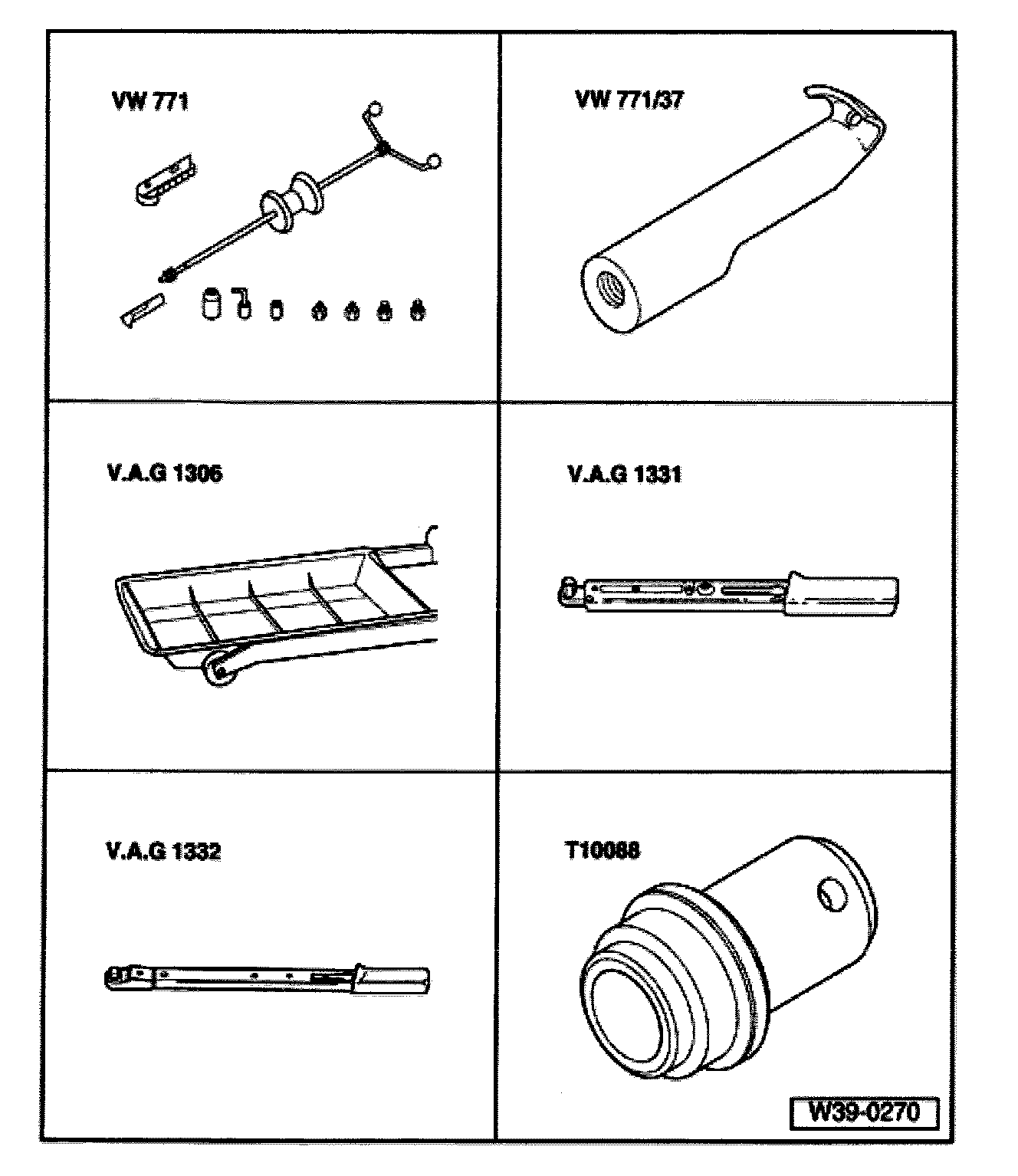 VW 771

VW 771/37

V.A.G 1306

V.A.G 1331

V.A.G 1332

T10088

W39-0270