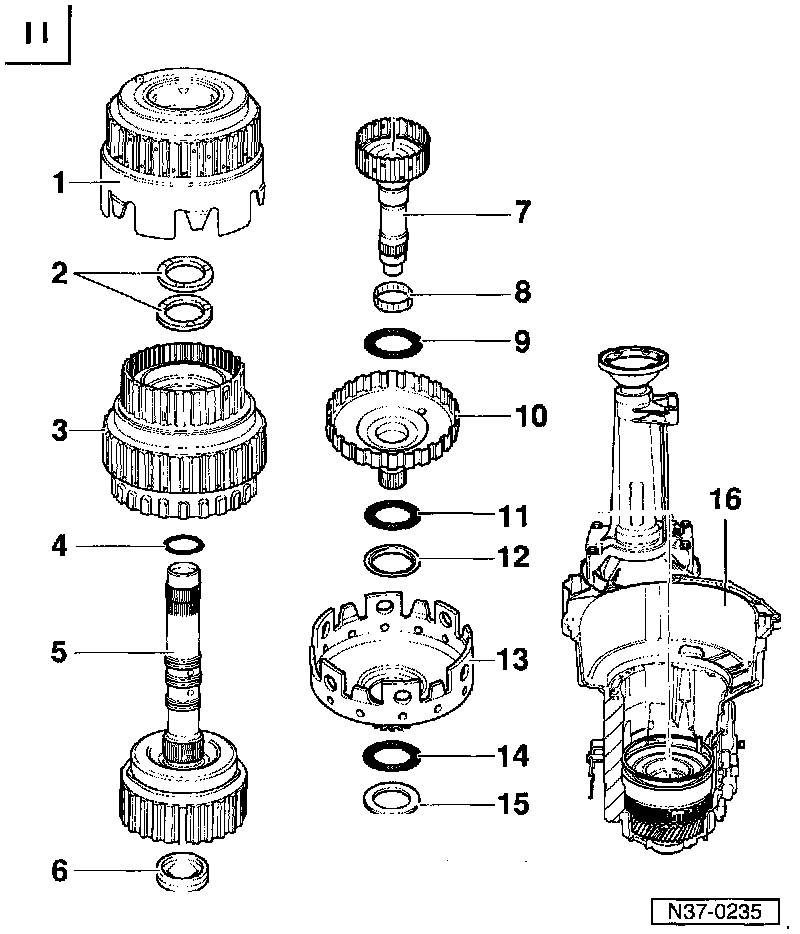 II

1
2
3
4
5
6
7
8
9
10
11
12
13
14
15
16

N37-0235