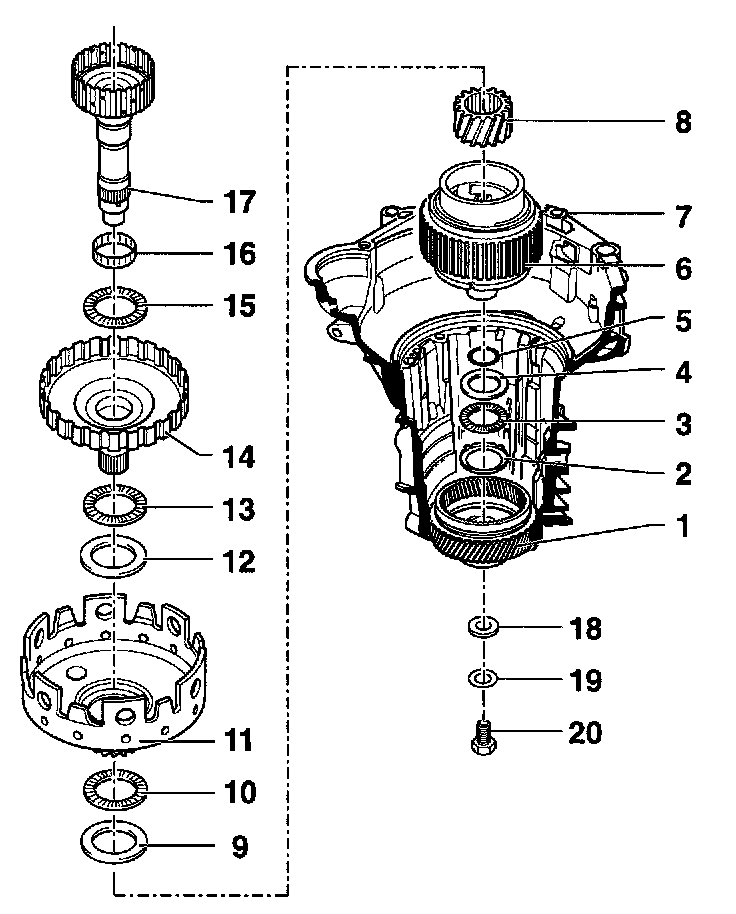 17
16
15
14
13
12
11
10
9
8
7
6
5
4
3
2
1
18
19
20