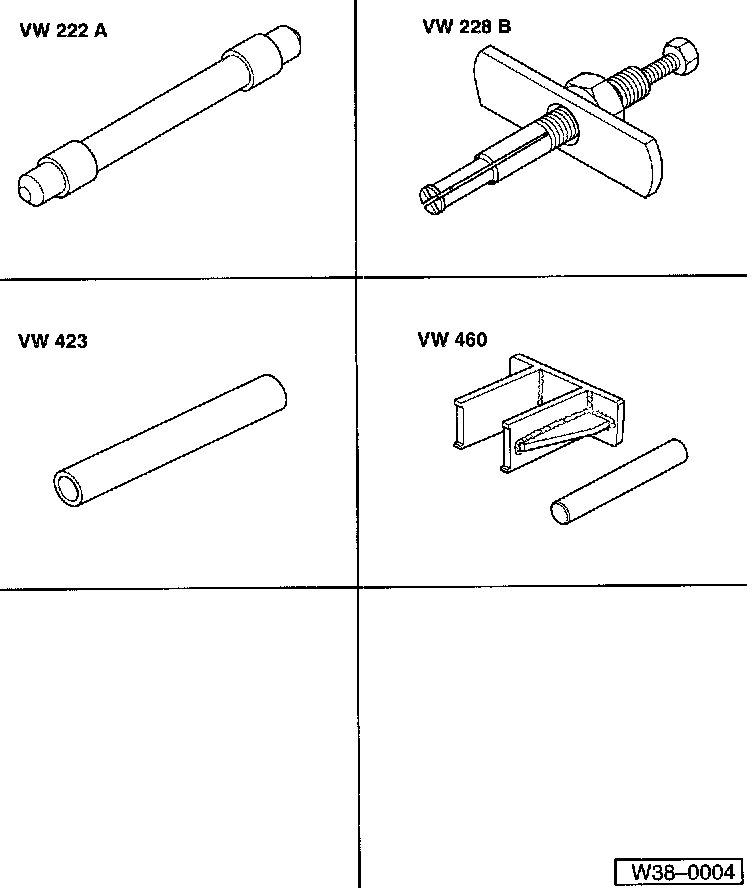 VW 222 A

VW 228 B

VW 423

VW 460

W38–0004