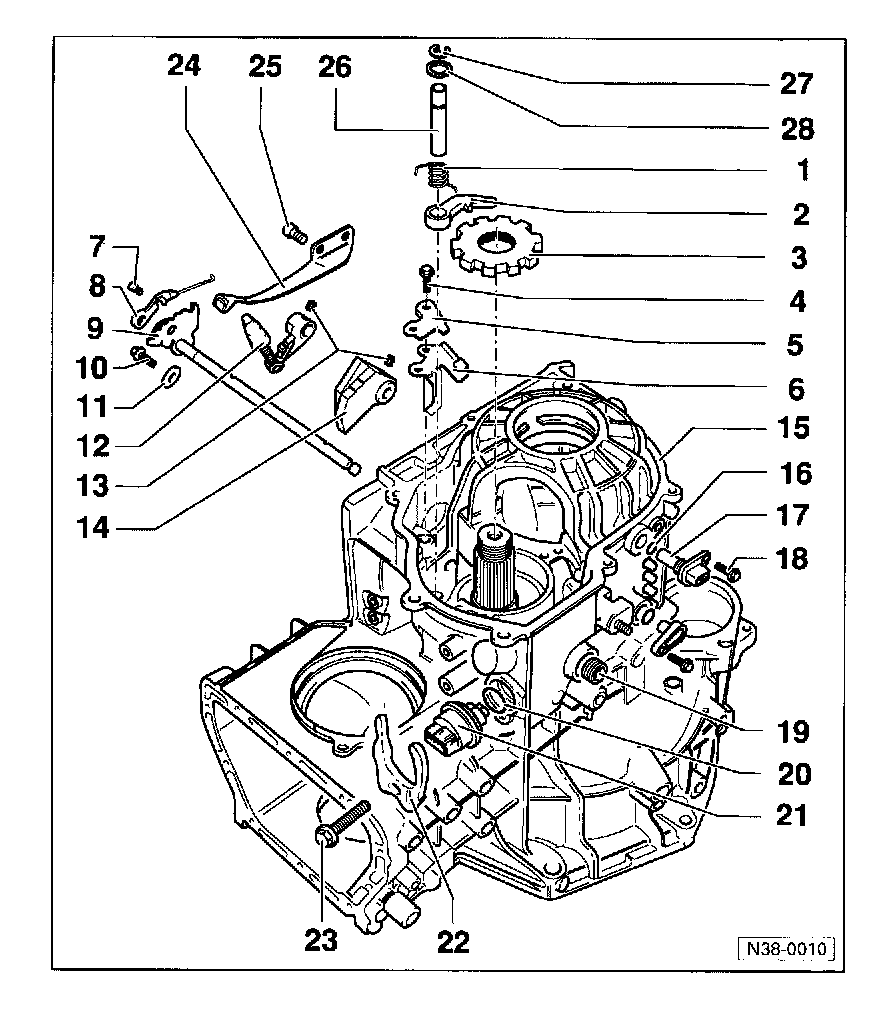 24
25
26
27
28
1
2
3
4
5
6
7
8
9
10
11
12
13
14
15
16
17
18
19
20
21
22
23
N38-0010