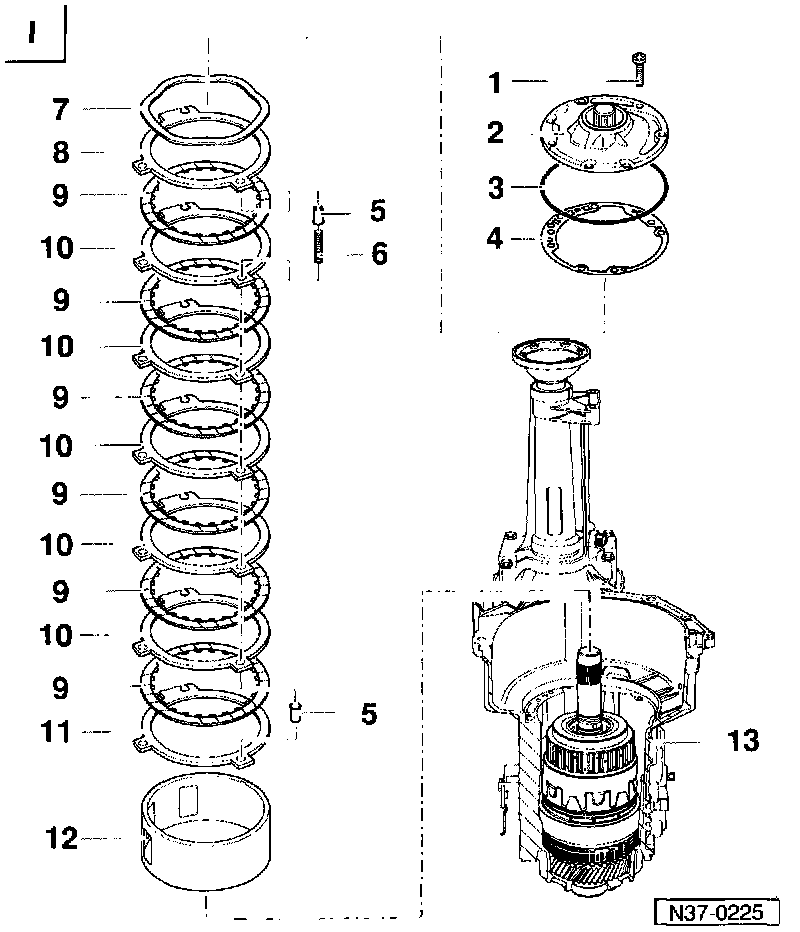 I

7
8
9
10
9
10
9
10
9
10
9
10
9
11
12

5
6
5

1
2
3
4

13

N37-0225