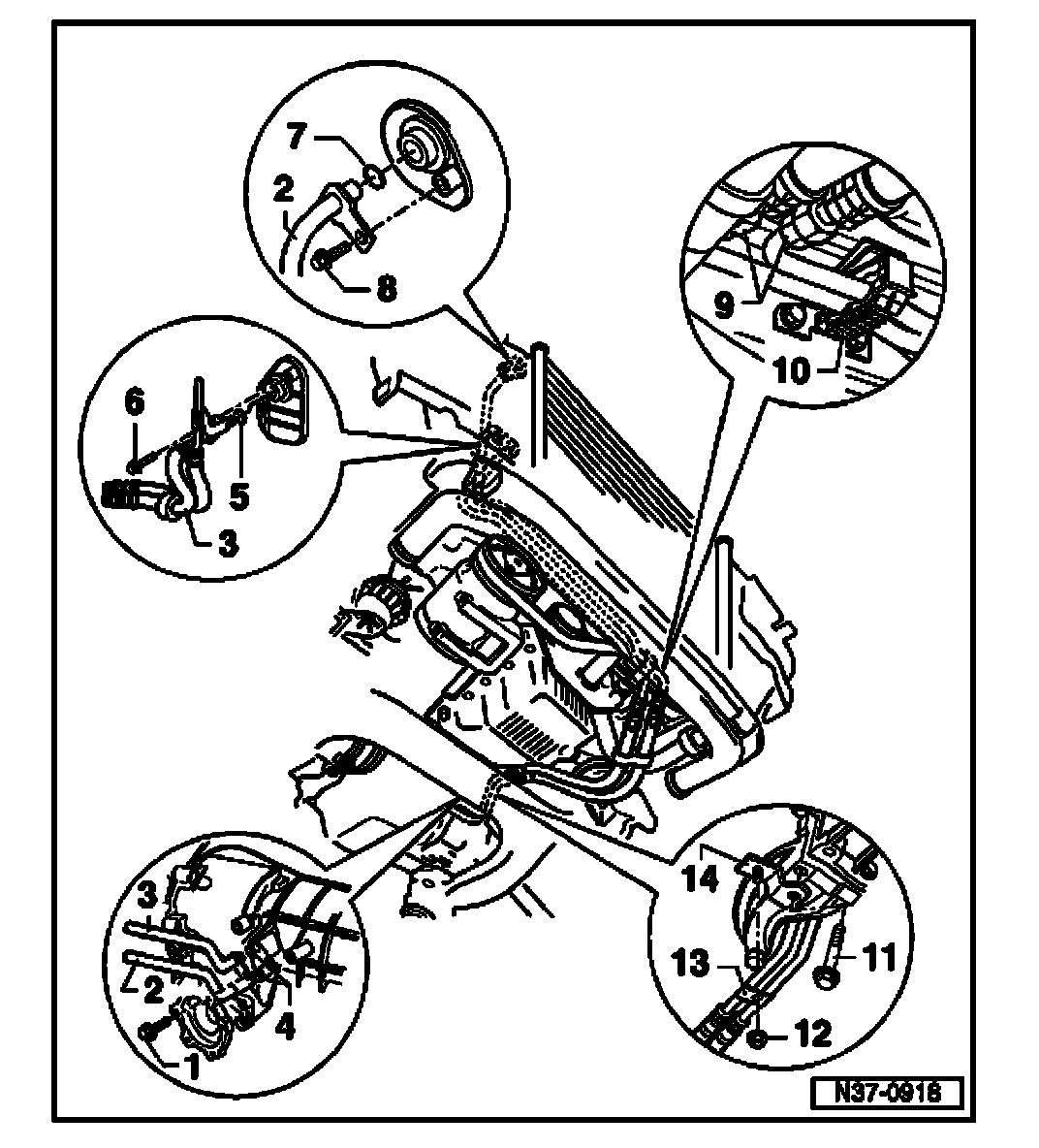 7
2
8
9
10
6
5
3
3
2
4
1
14
13
11
12
N37-0918