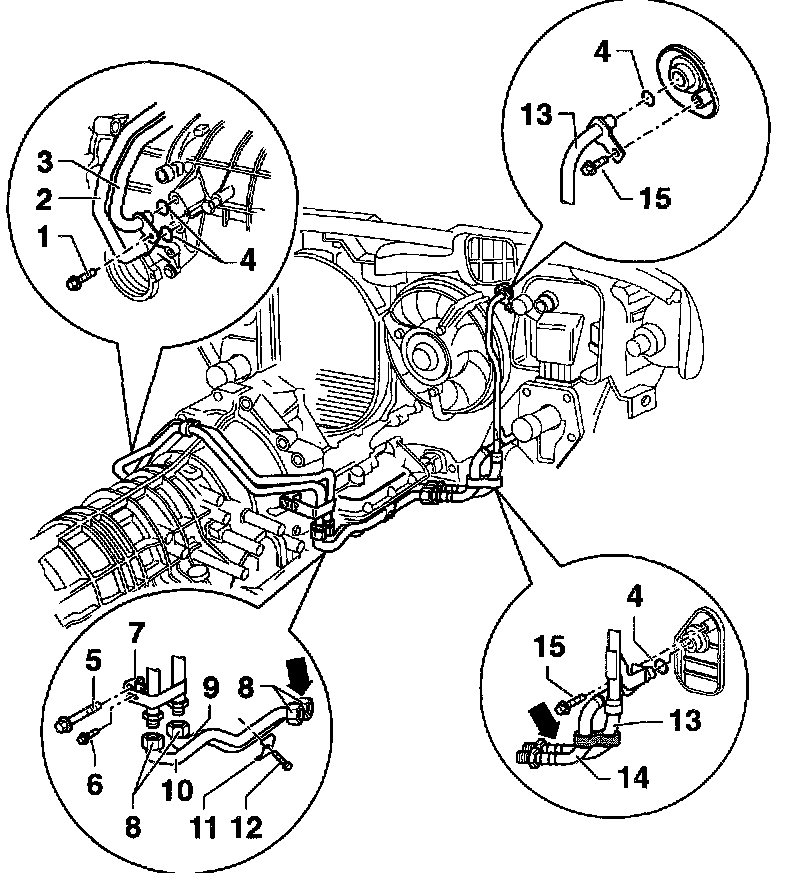 3
2
1
4
4
13
15
7
5
9
8
6
8
10
11
12
4
15
13
14