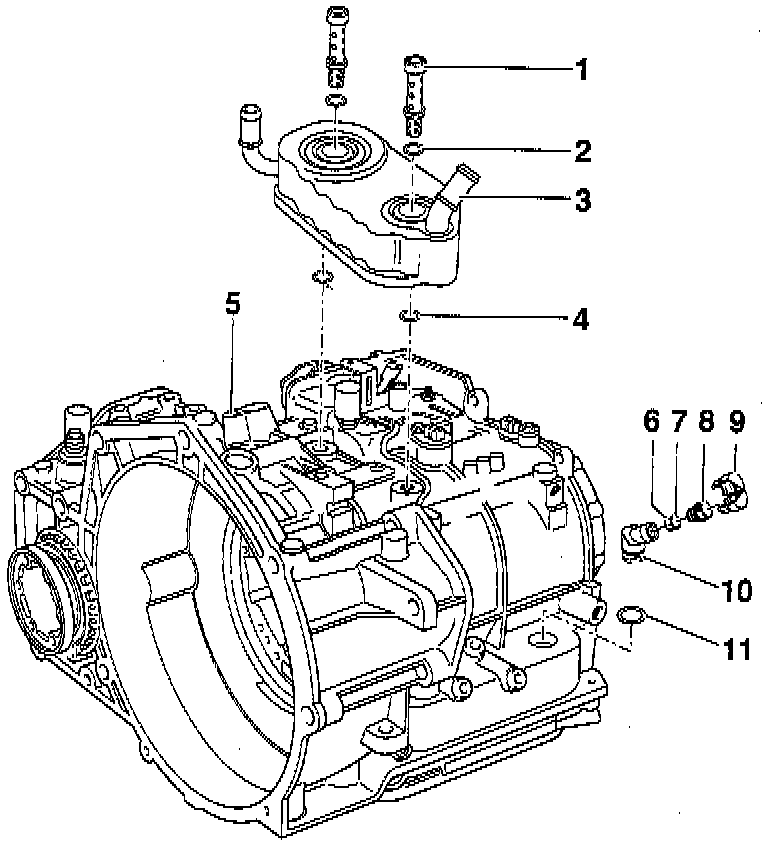 1
2
3
4
5
6 7 8 9
10
11